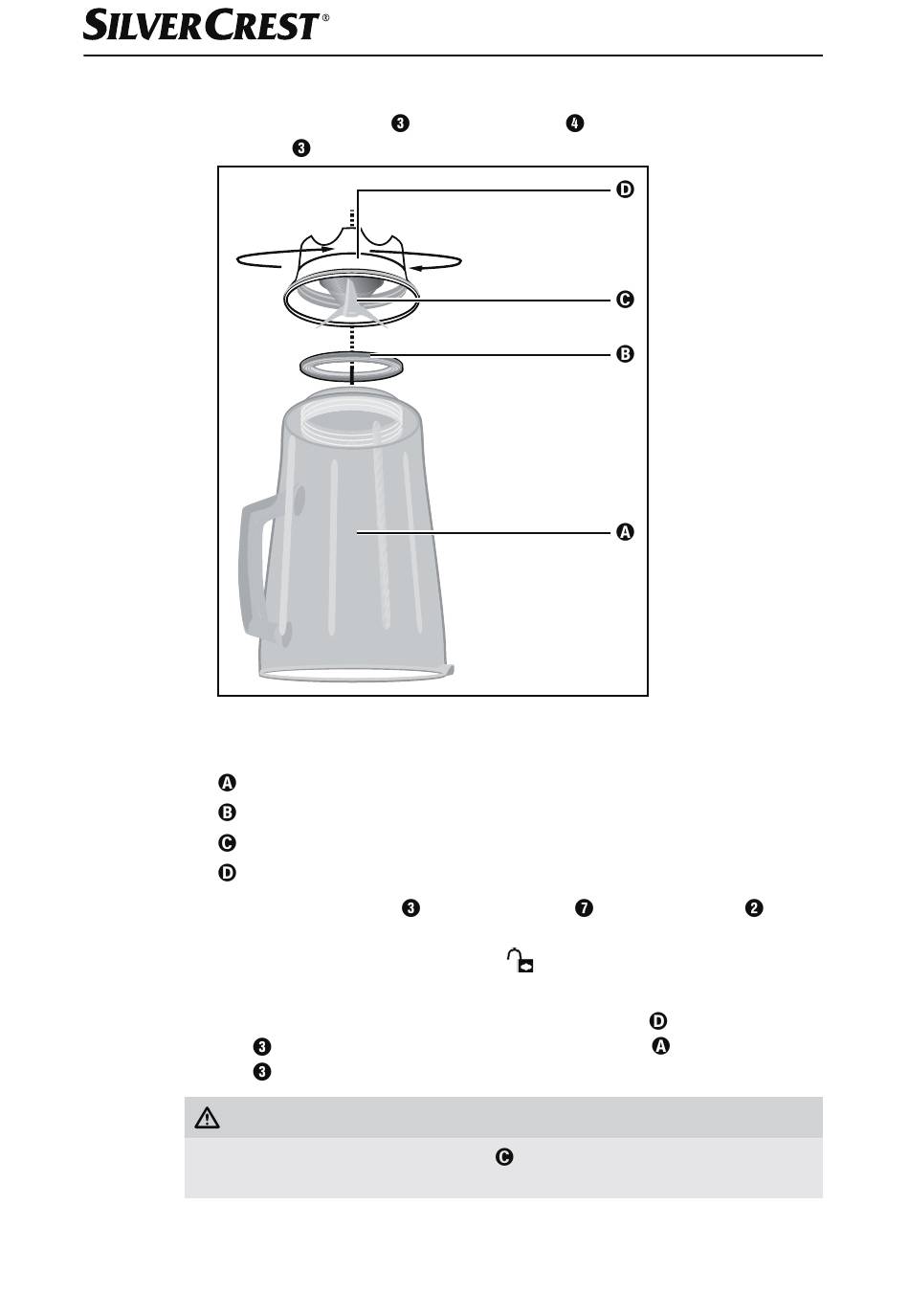 SILVERCREST®

❸ ❹
❸

D
C
B
A

A
B
C
D

❸ ❼ ❷

D
❸ A
❸

C