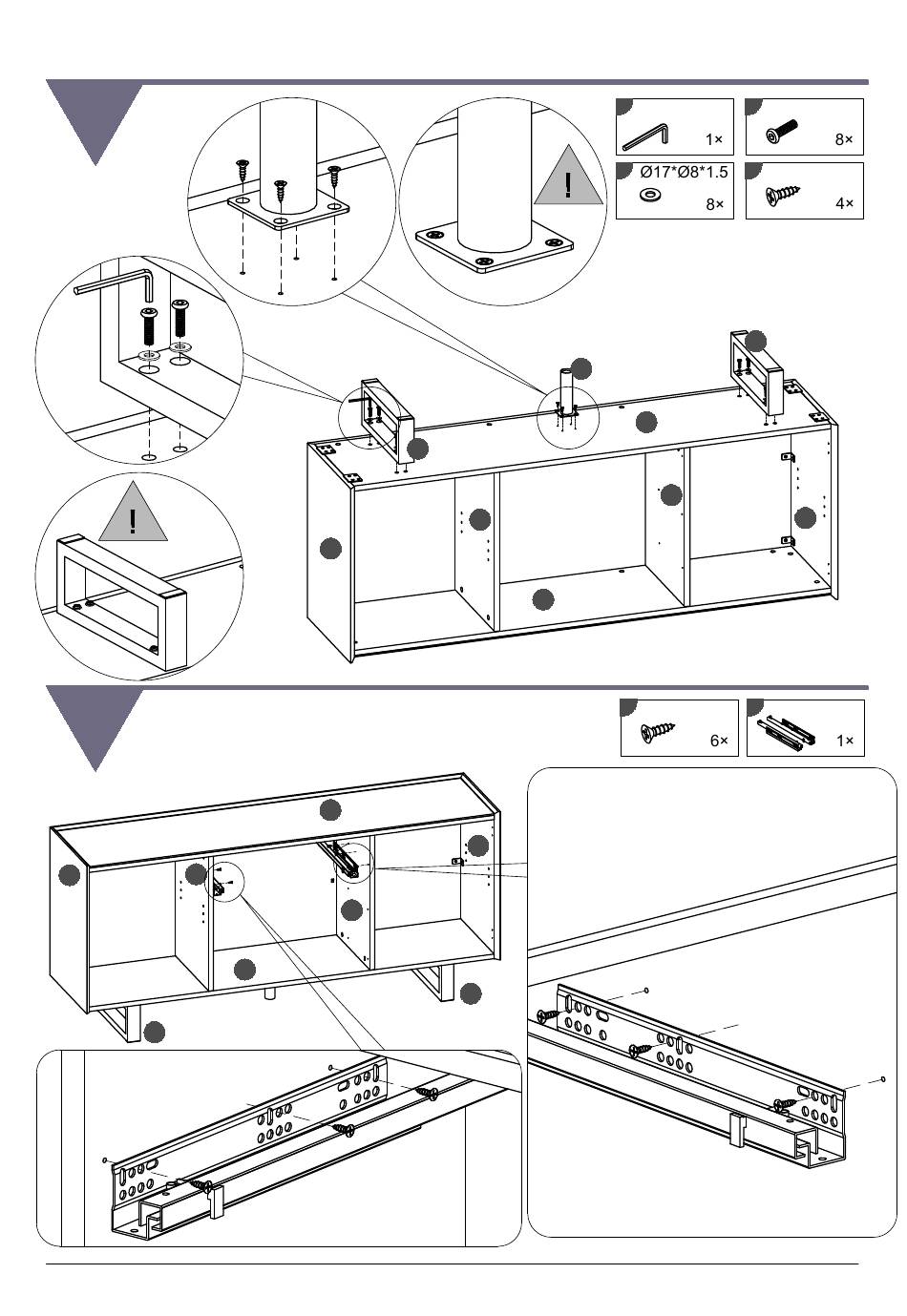 1×

8×

Ø17*Ø8*1.5

8×

4×

!

!

6×

1×