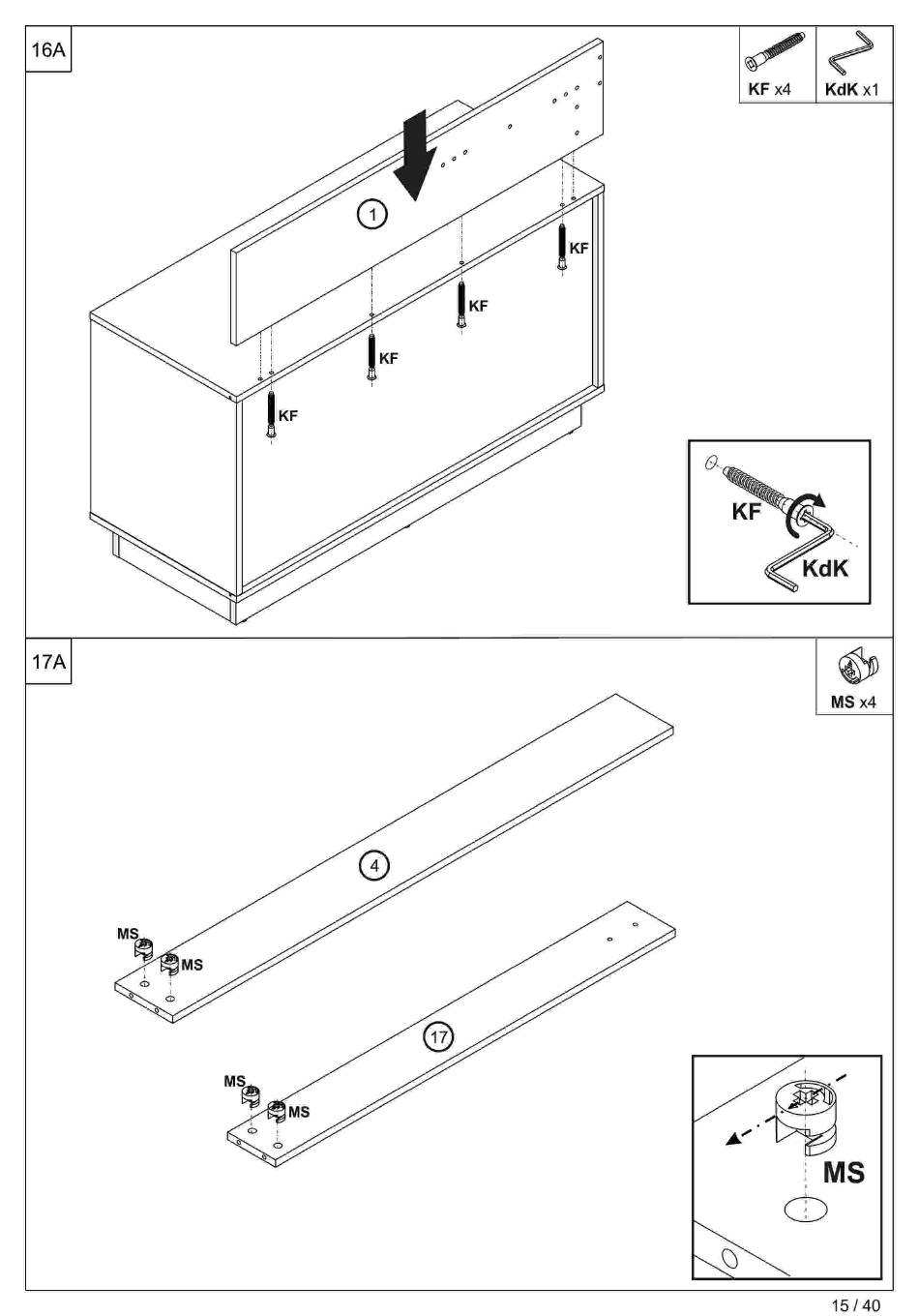 16A

KF x4

KdK x1

1

KF

KF

KF

KF

KF

KdK

17A

MS x4

4

MS

MS

17

MS

MS

MS

15 / 40