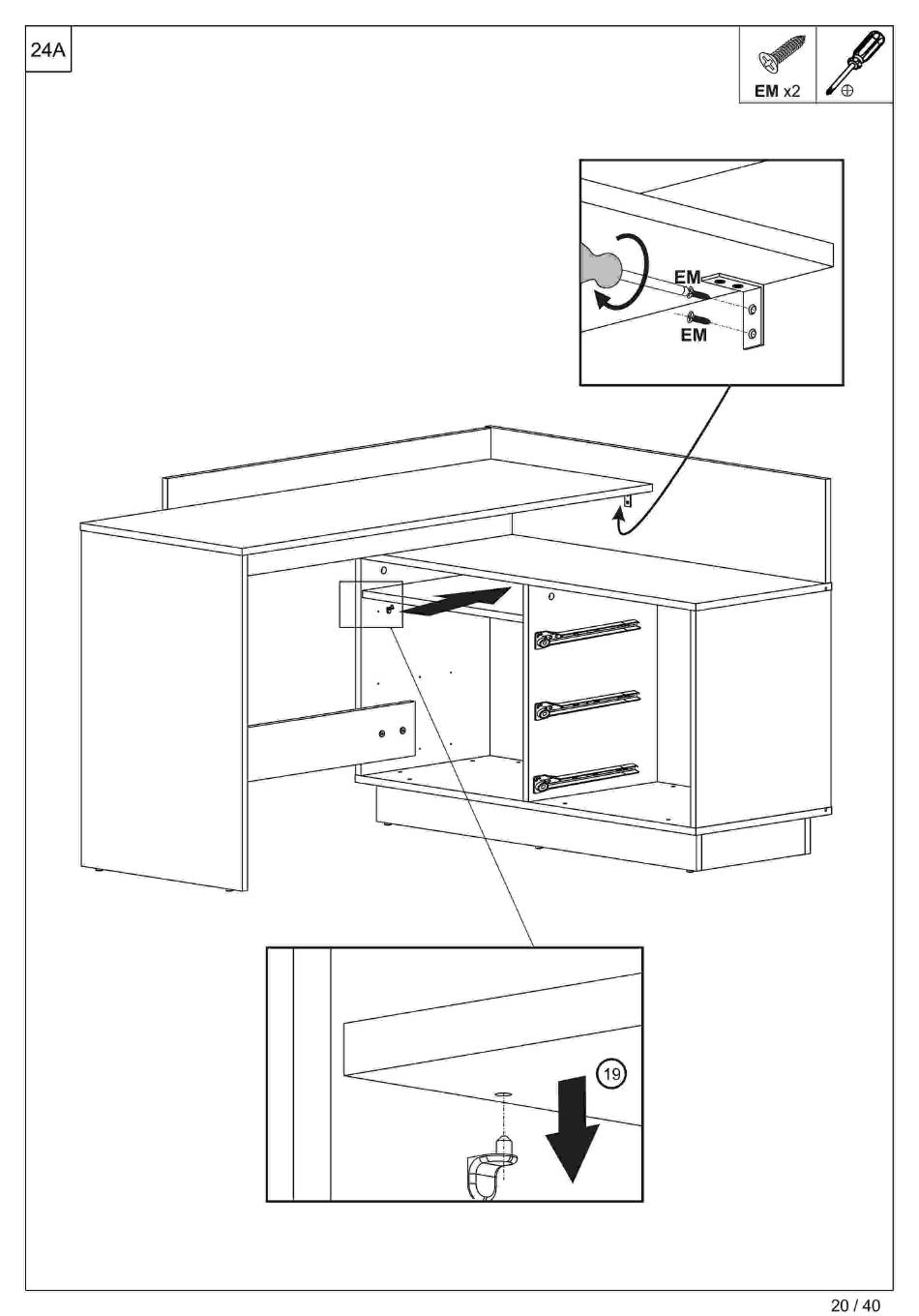 24A

EM x2

EM

EM

19

20 / 40