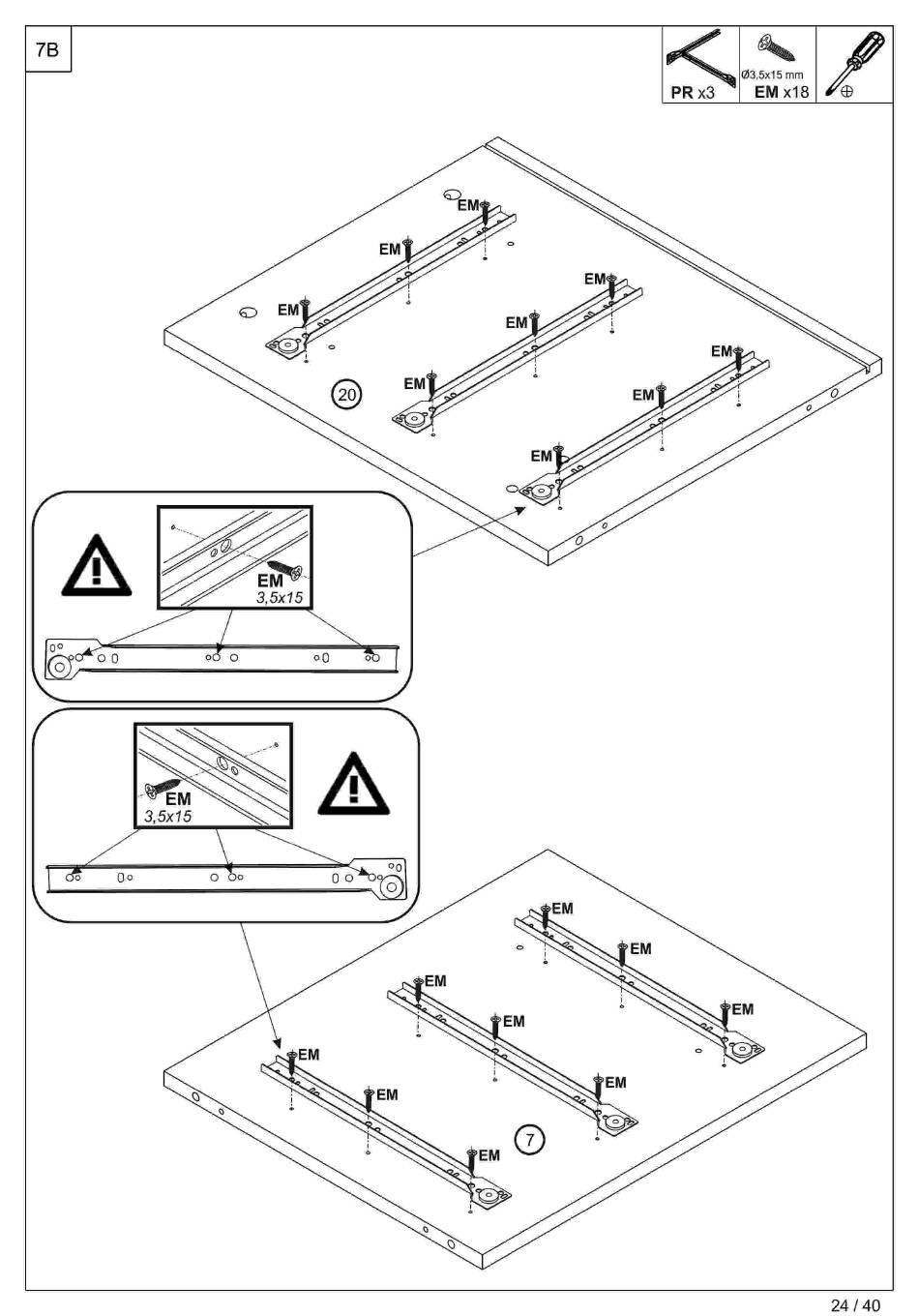 7B

PR x3

Ø3,5x15 mm
EM x18

EM
EM
EM
EM
EM
EM
EM
EM
EM

20

EM
3,5x15

EM
3,5x15

EM
EM
EM
EM
EM
EM
EM
EM
EM

7

24 / 40