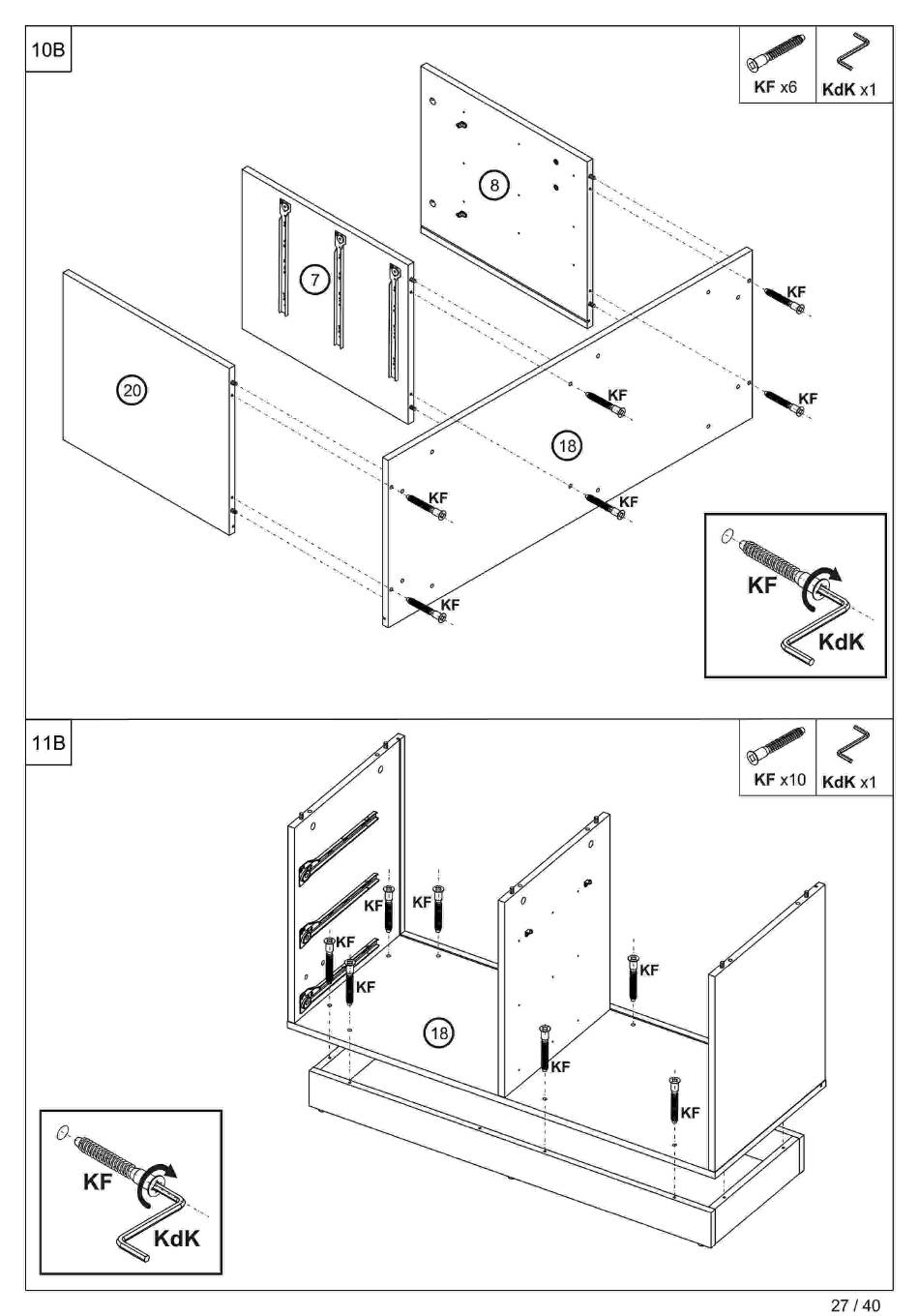 10B

KF x6
KdK x1

8
7
20
18

KF
KF
KF
KF
KF
KF

KF
KdK

11B

KF x10
KdK x1

KF
KF
KF
KF
KF
KF
KF

18

KF
KdK

27 / 40