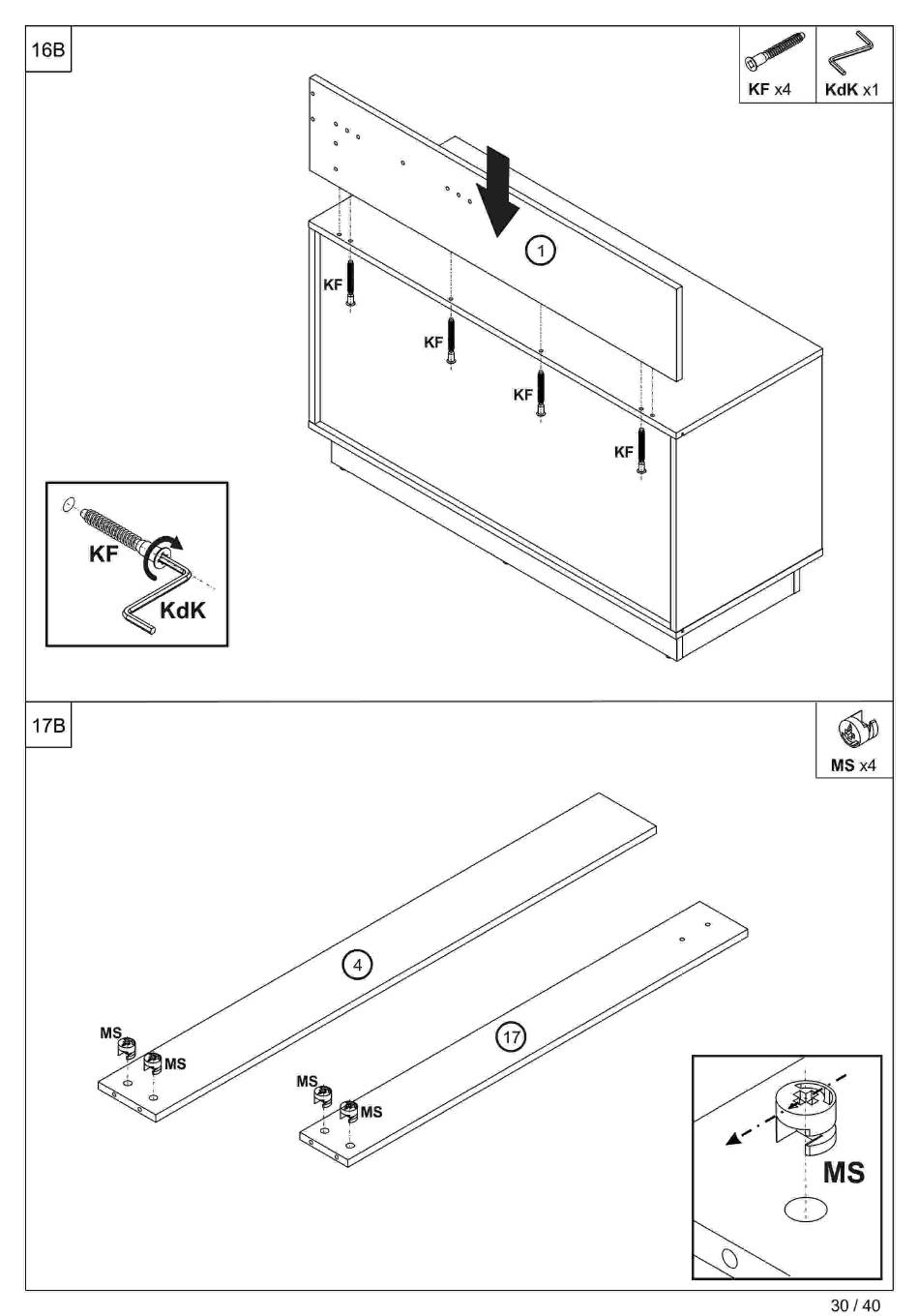 16B

KF x4

KdK x1

1

KF

KF

KF

KF

KF

KdK

17B

MS x4

4

17

MS

MS

MS

MS

MS

30 / 40