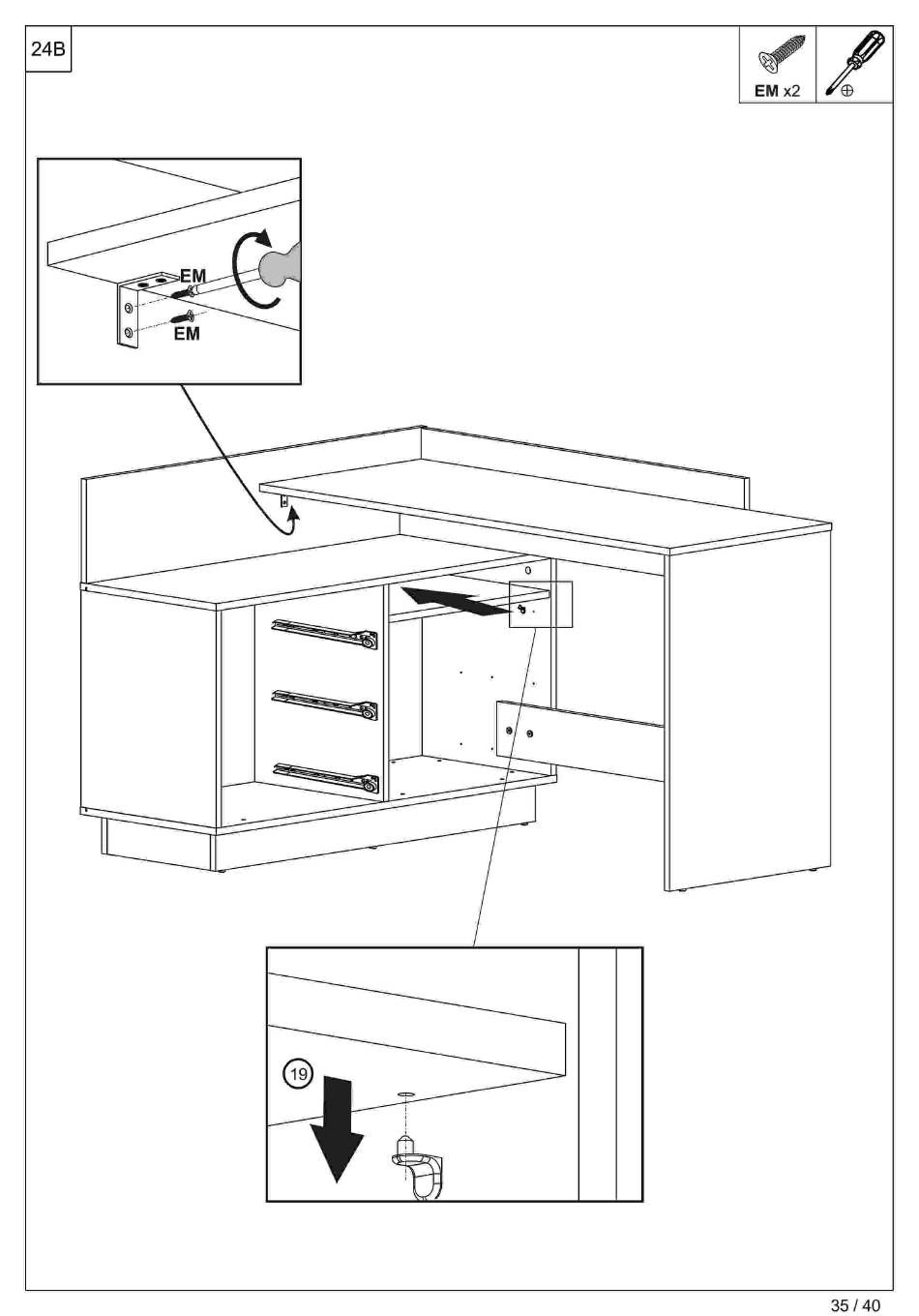 24B

EM x2

EM
EM

19

35 / 40