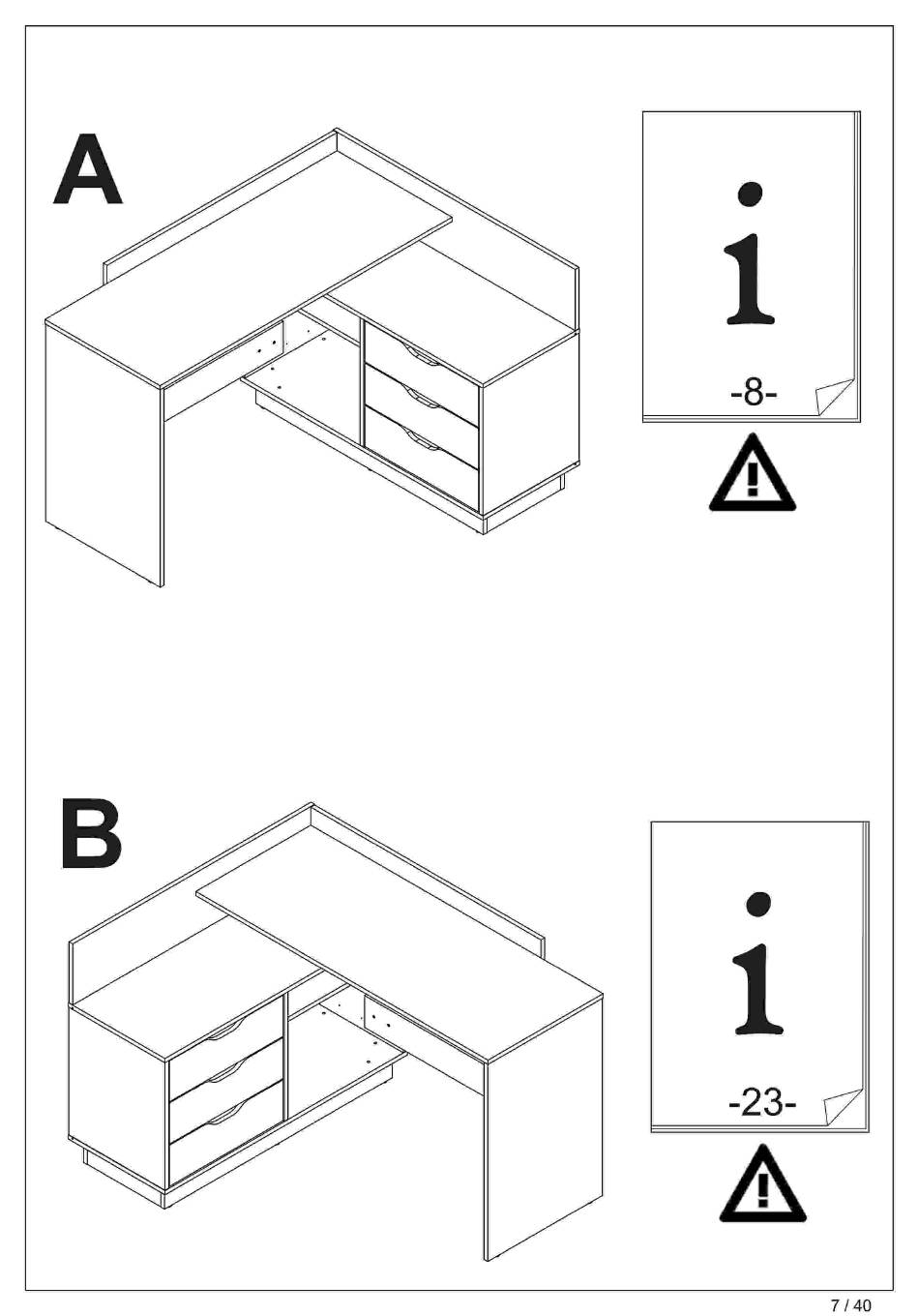 A

i

-8-

B

i

-23-

7 / 40