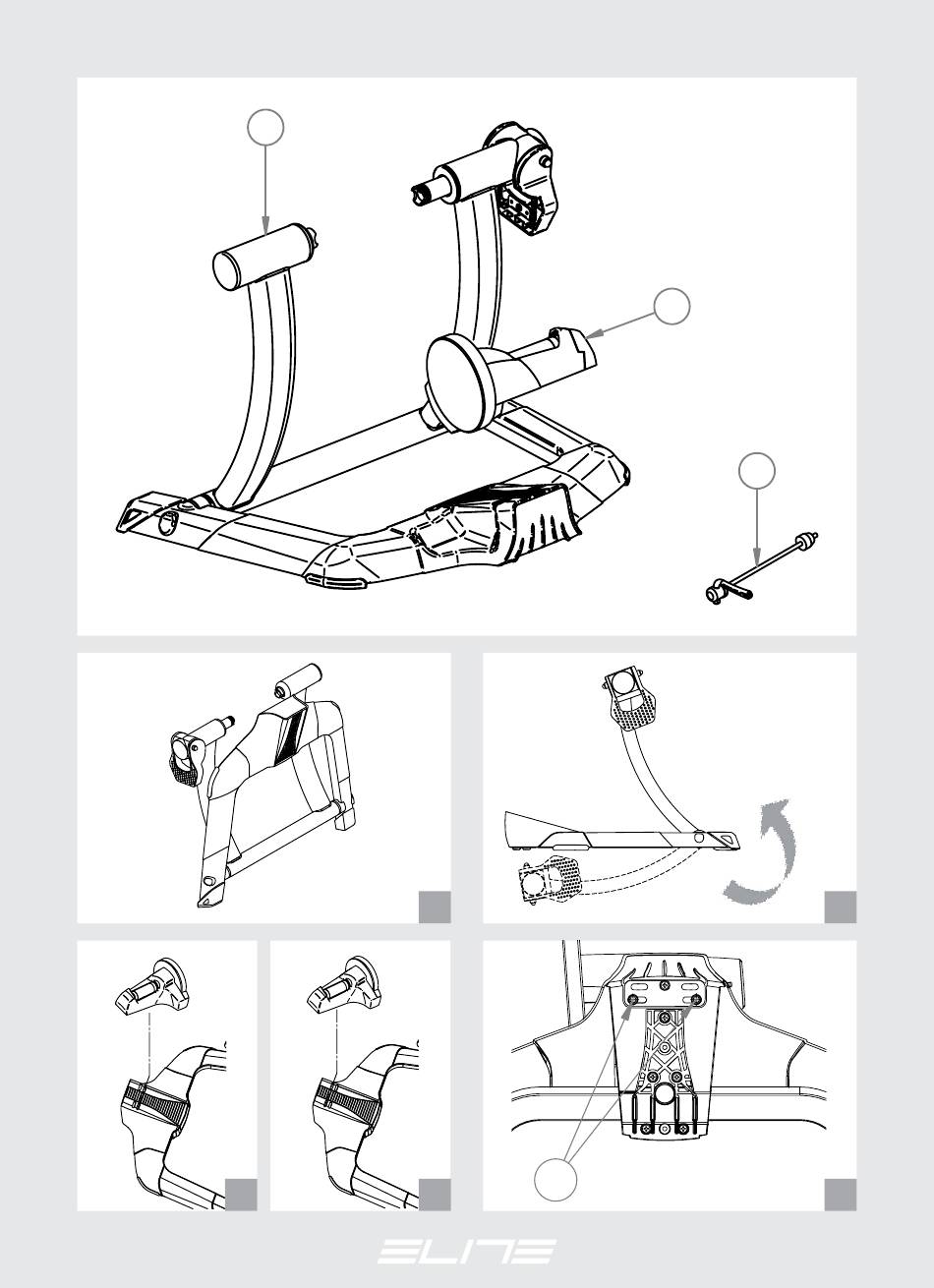 ELITE