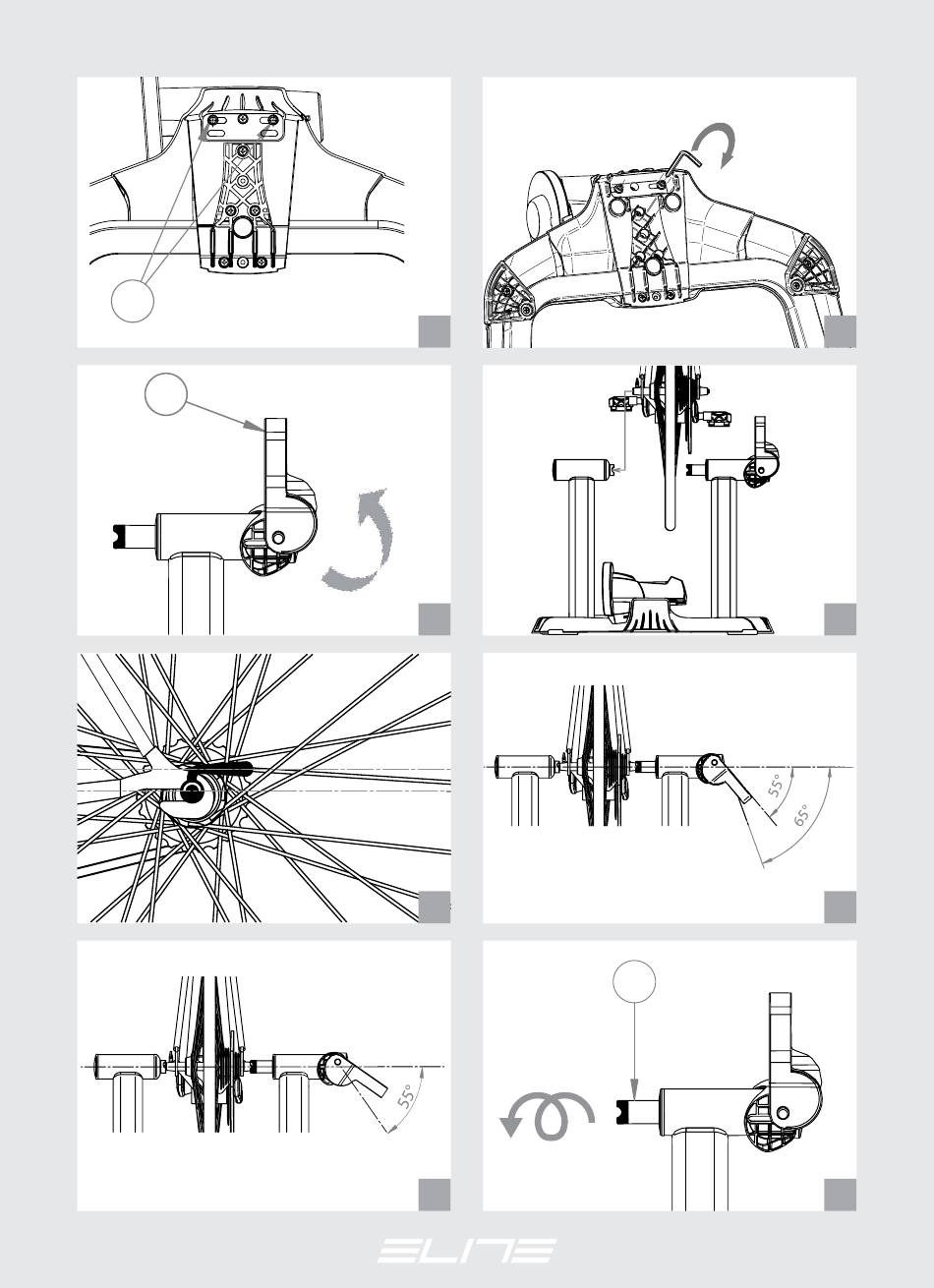 55°

65°

55°

ELITE