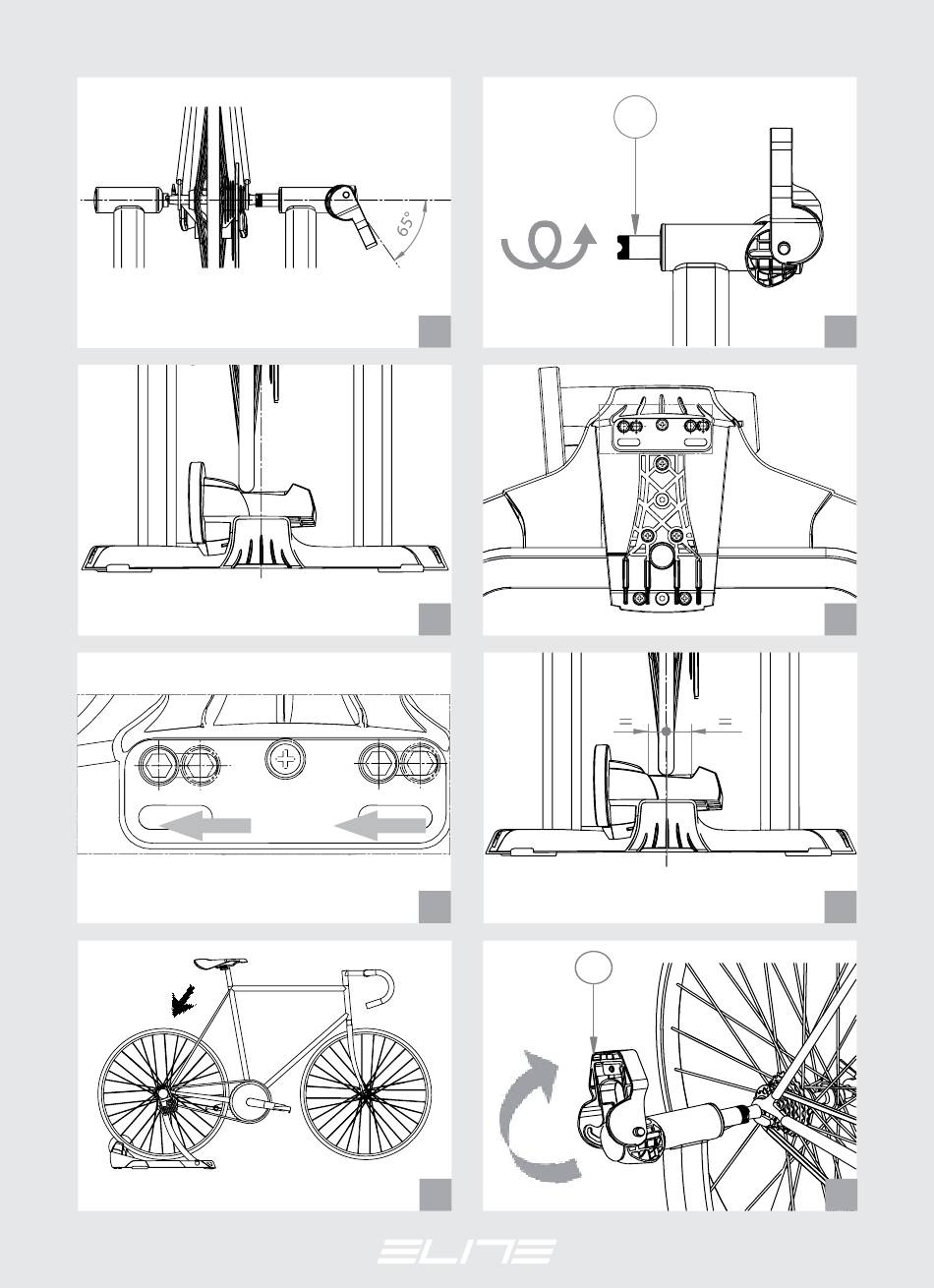 65°

=

=

ELITE