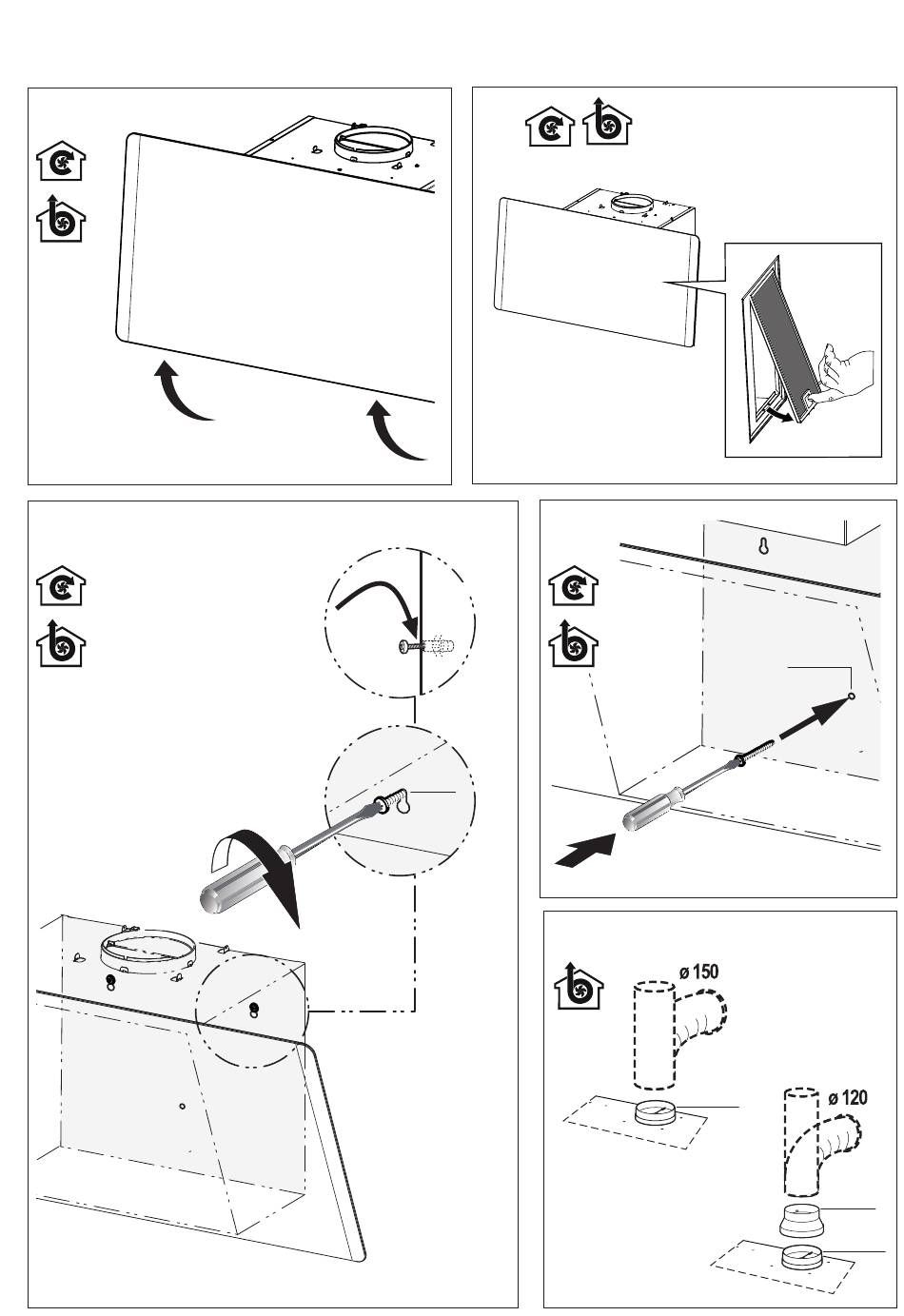 ø 150

ø 120