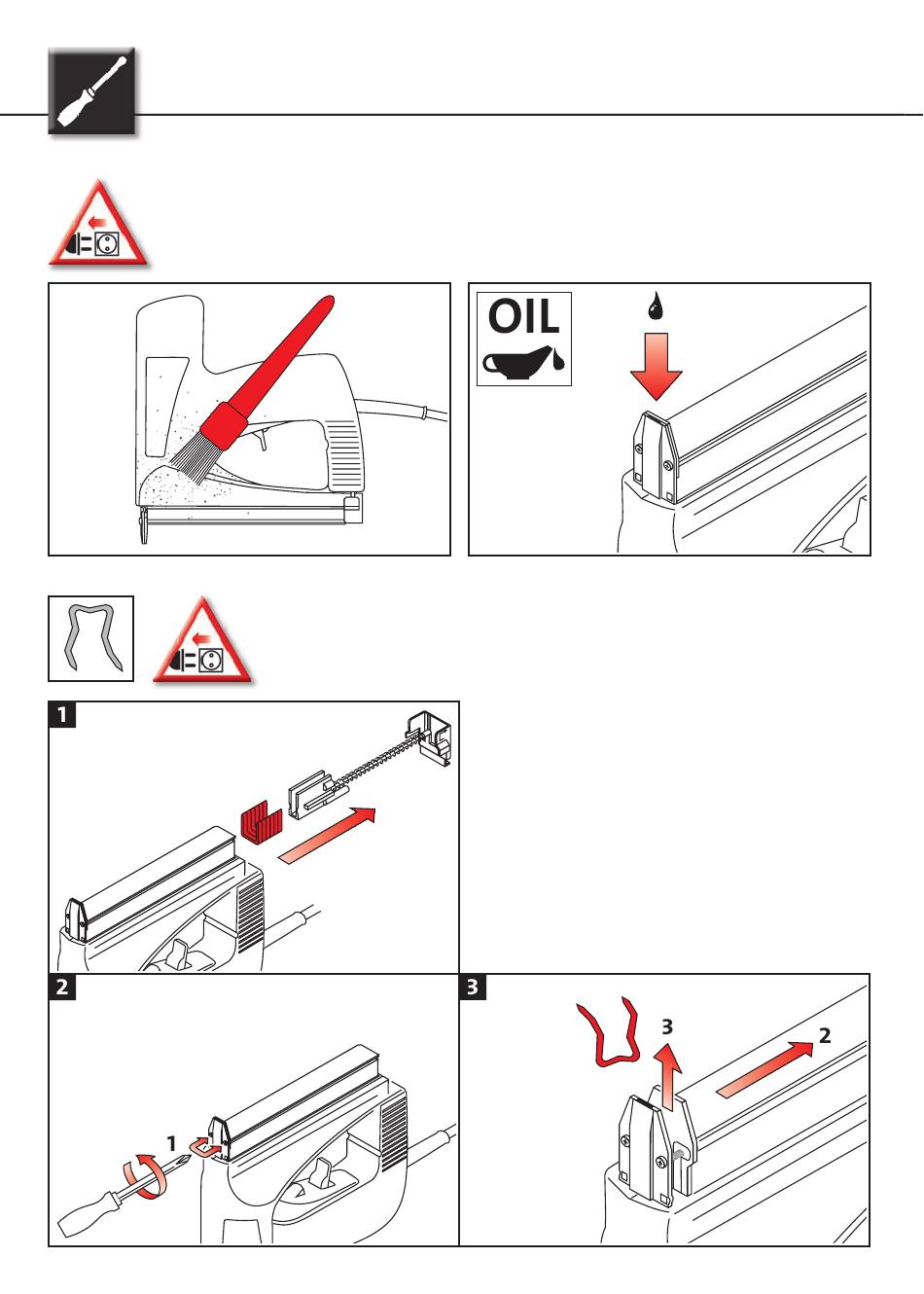 OIL

1

2

1

3

3

2