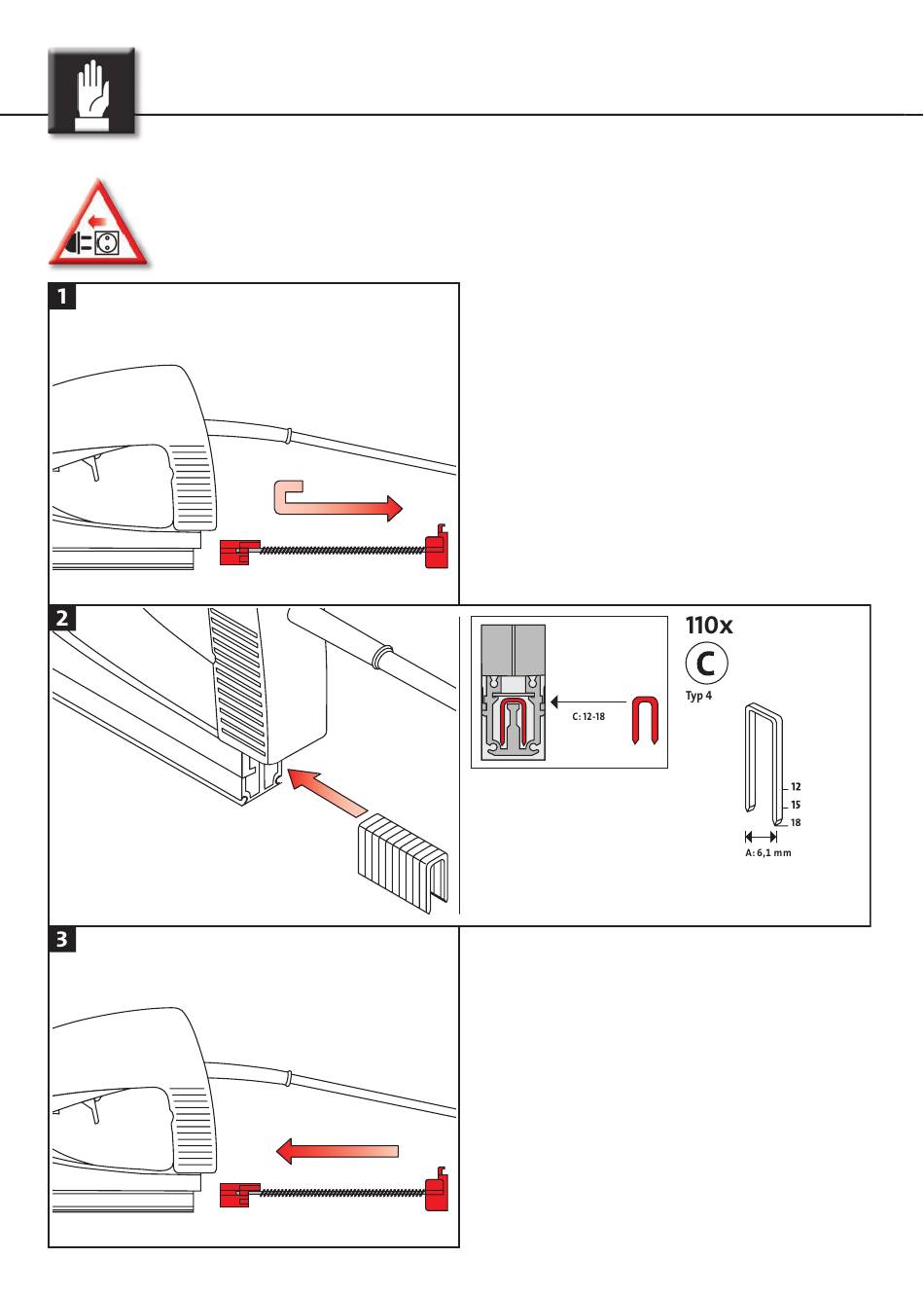 1

2

C: 12-18

110x

C

Typ 4

12
15
18

A: 6,1 mm

3