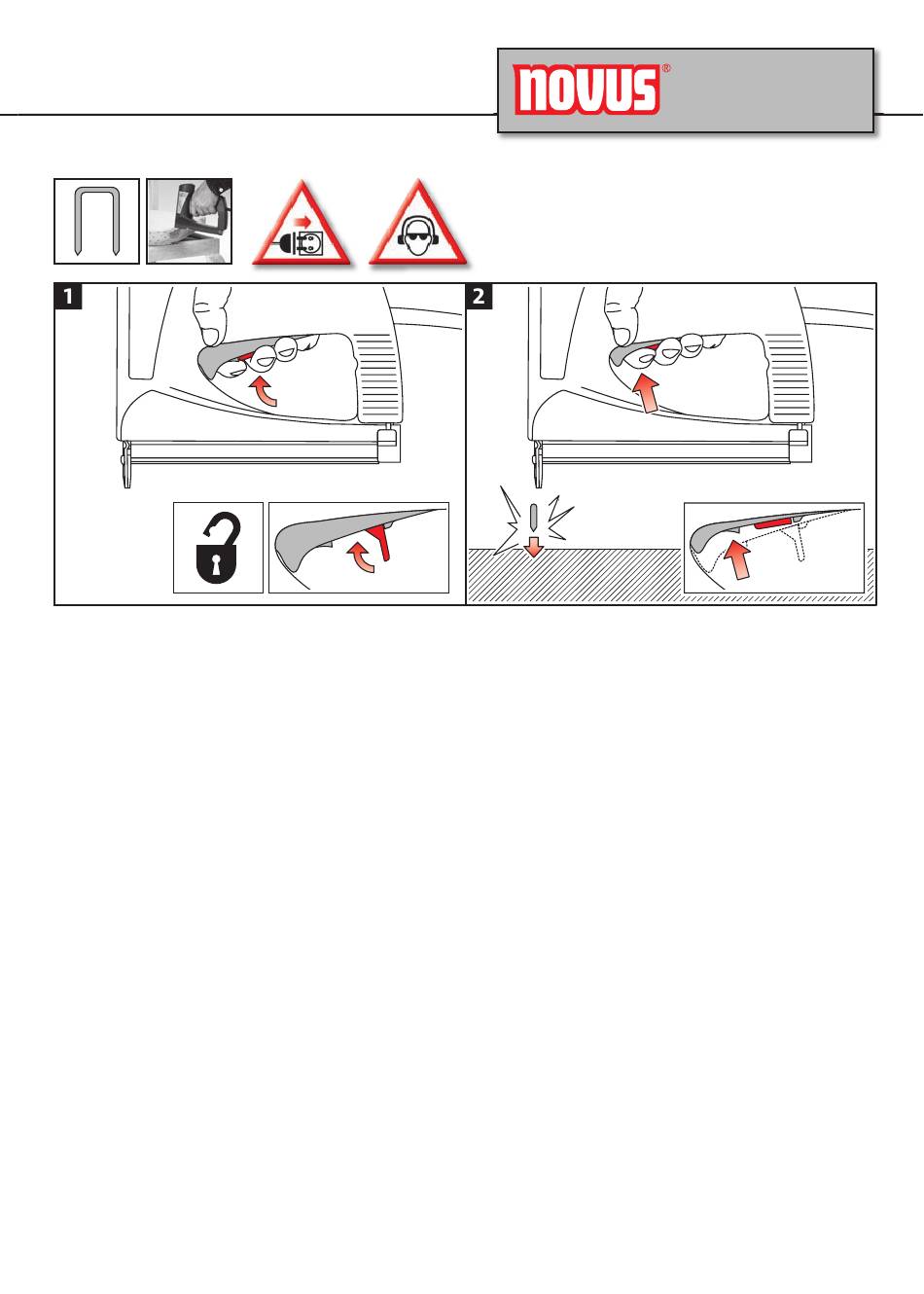 novus®

1

2