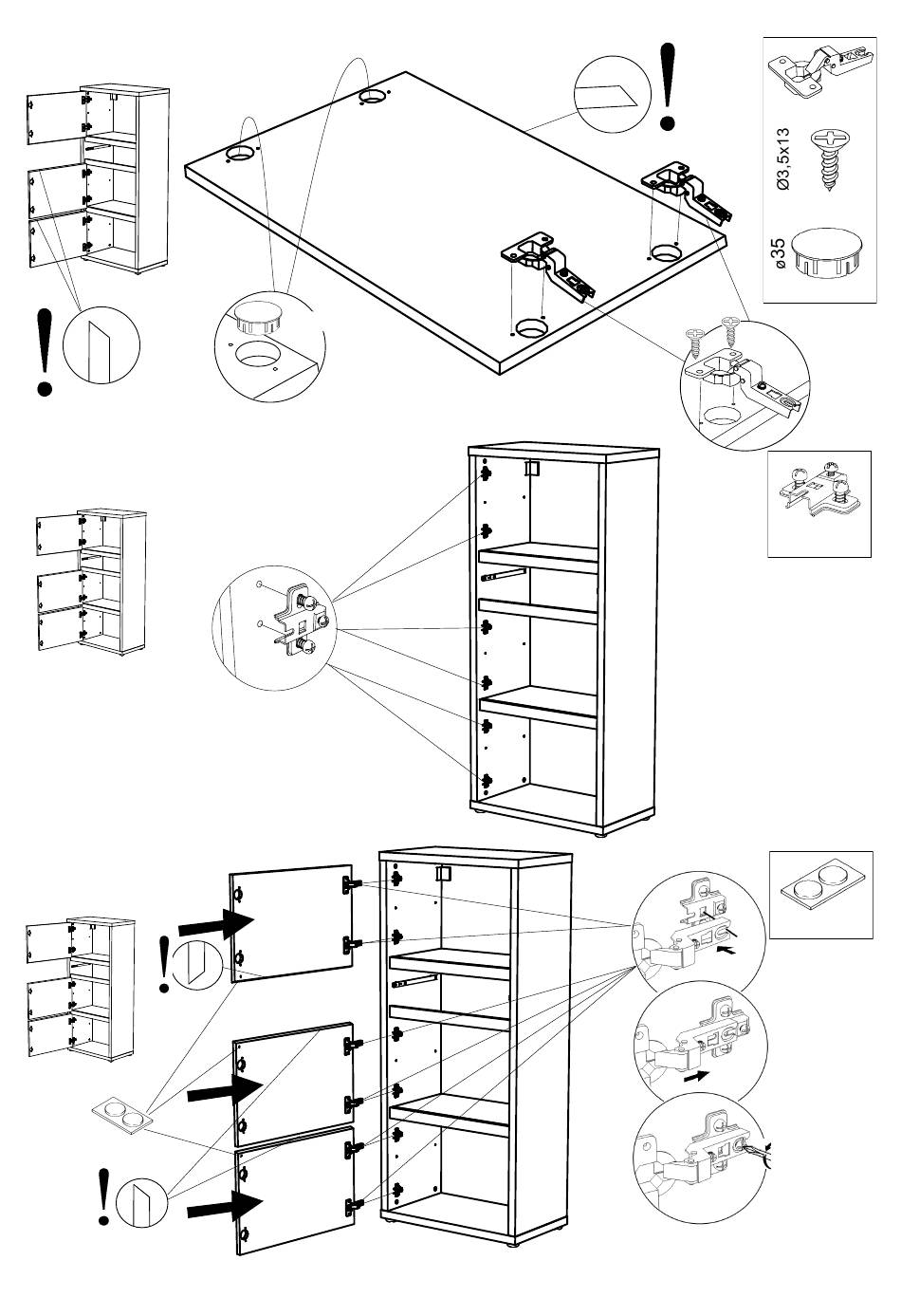 Ø3,5x13

ø35