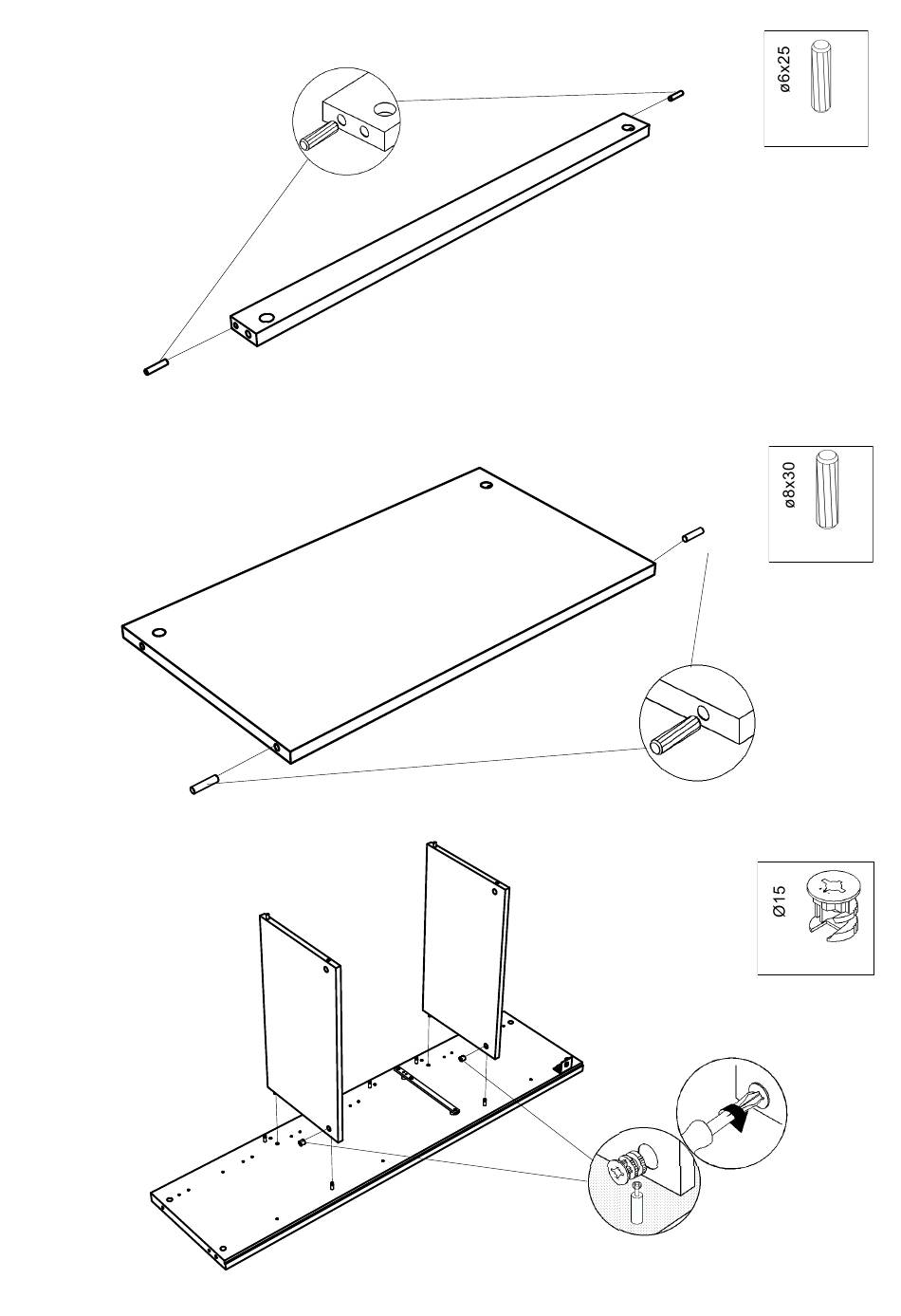 ø6x25

ø8x30

Ø15