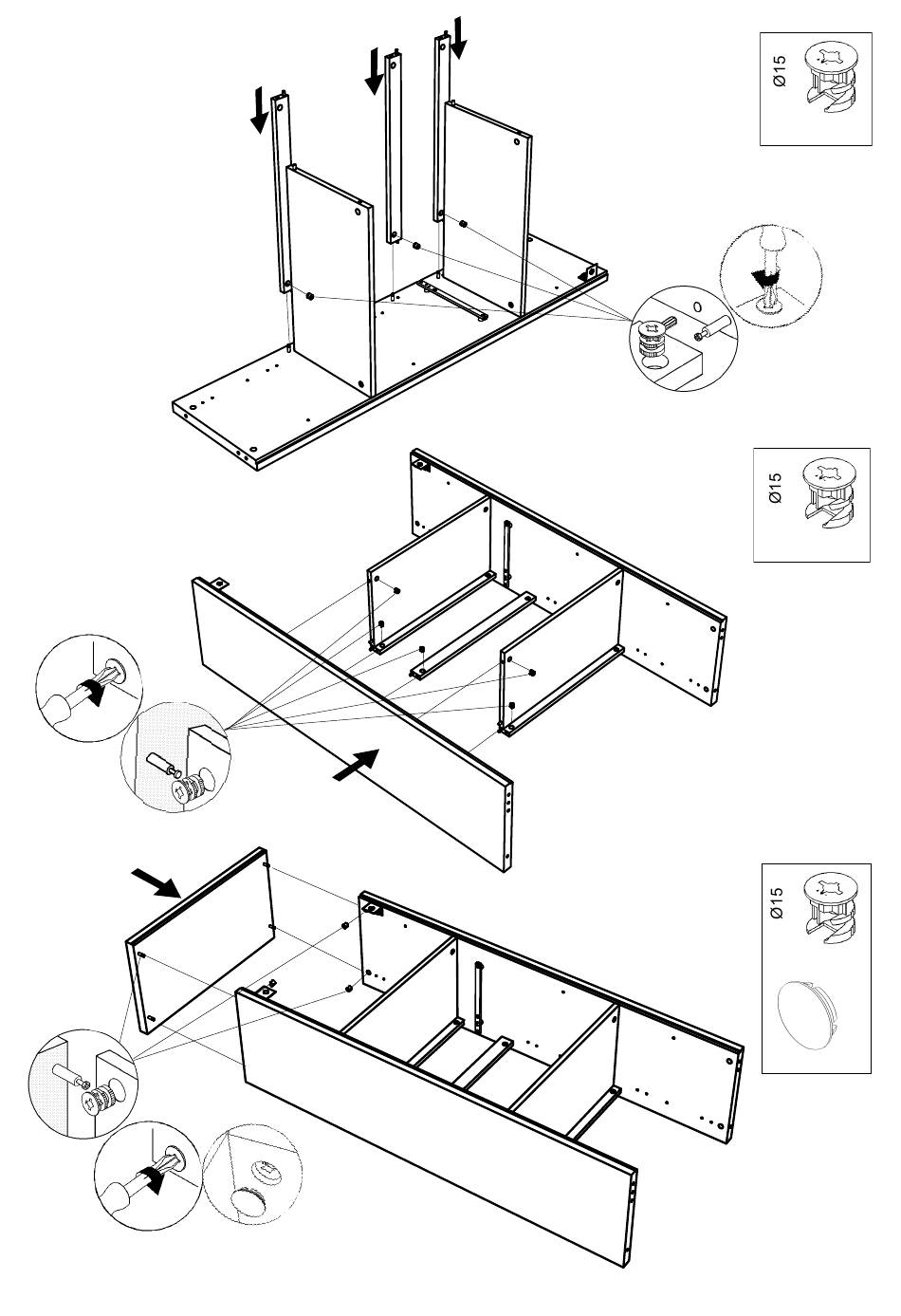 Ø15

0

Ø15

Ø15