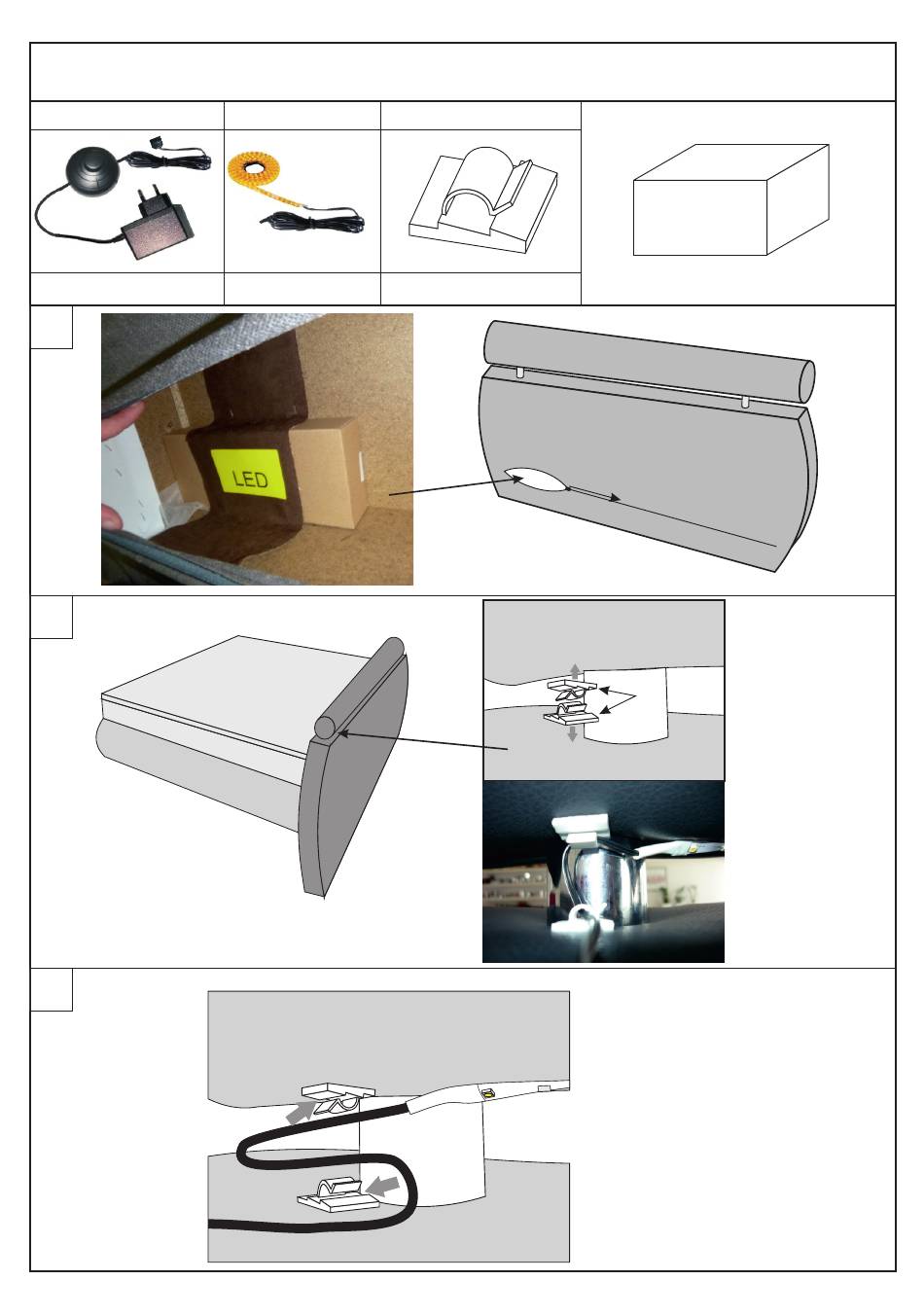 LED