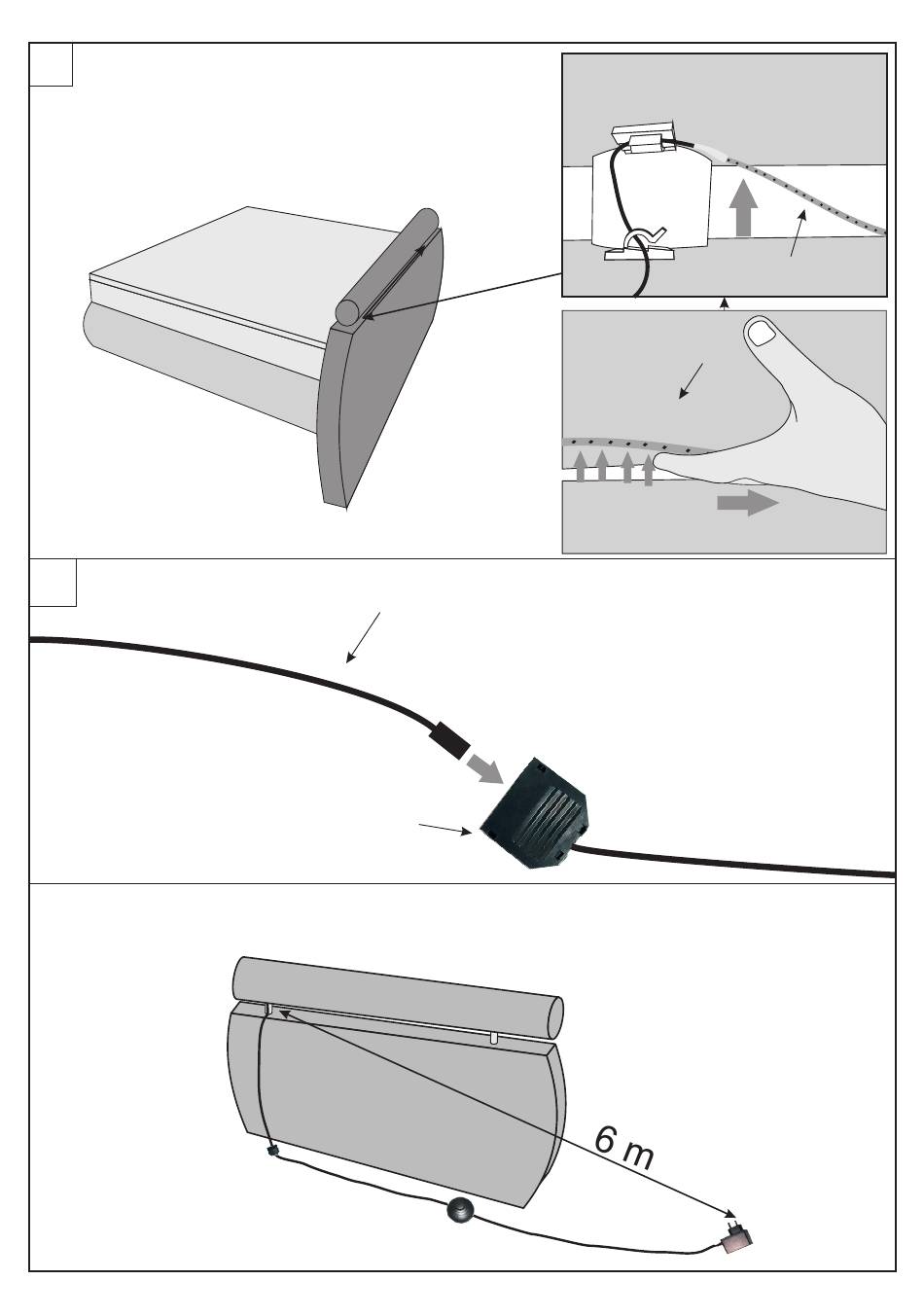 6 m