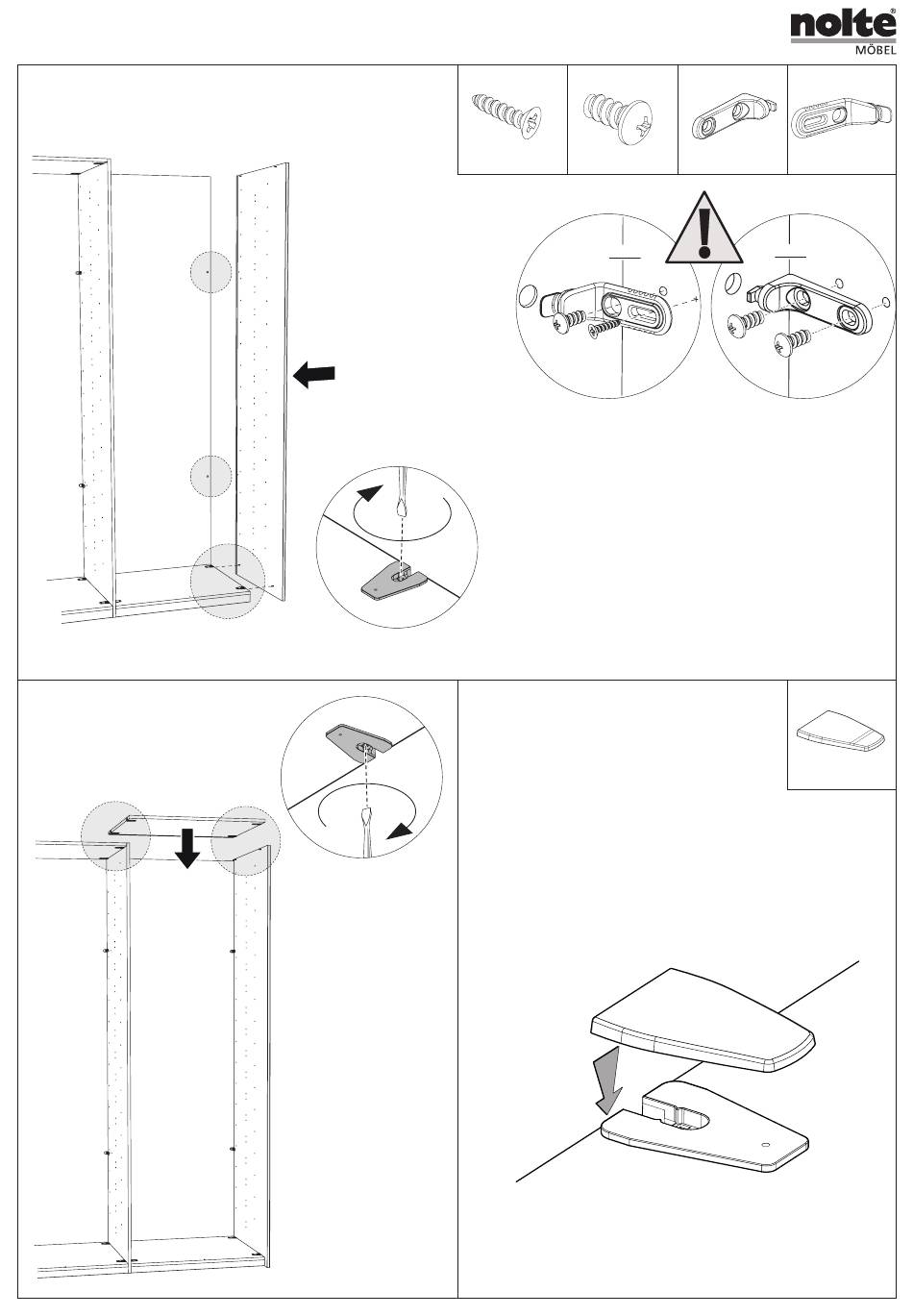 nolte®
MÖBEL