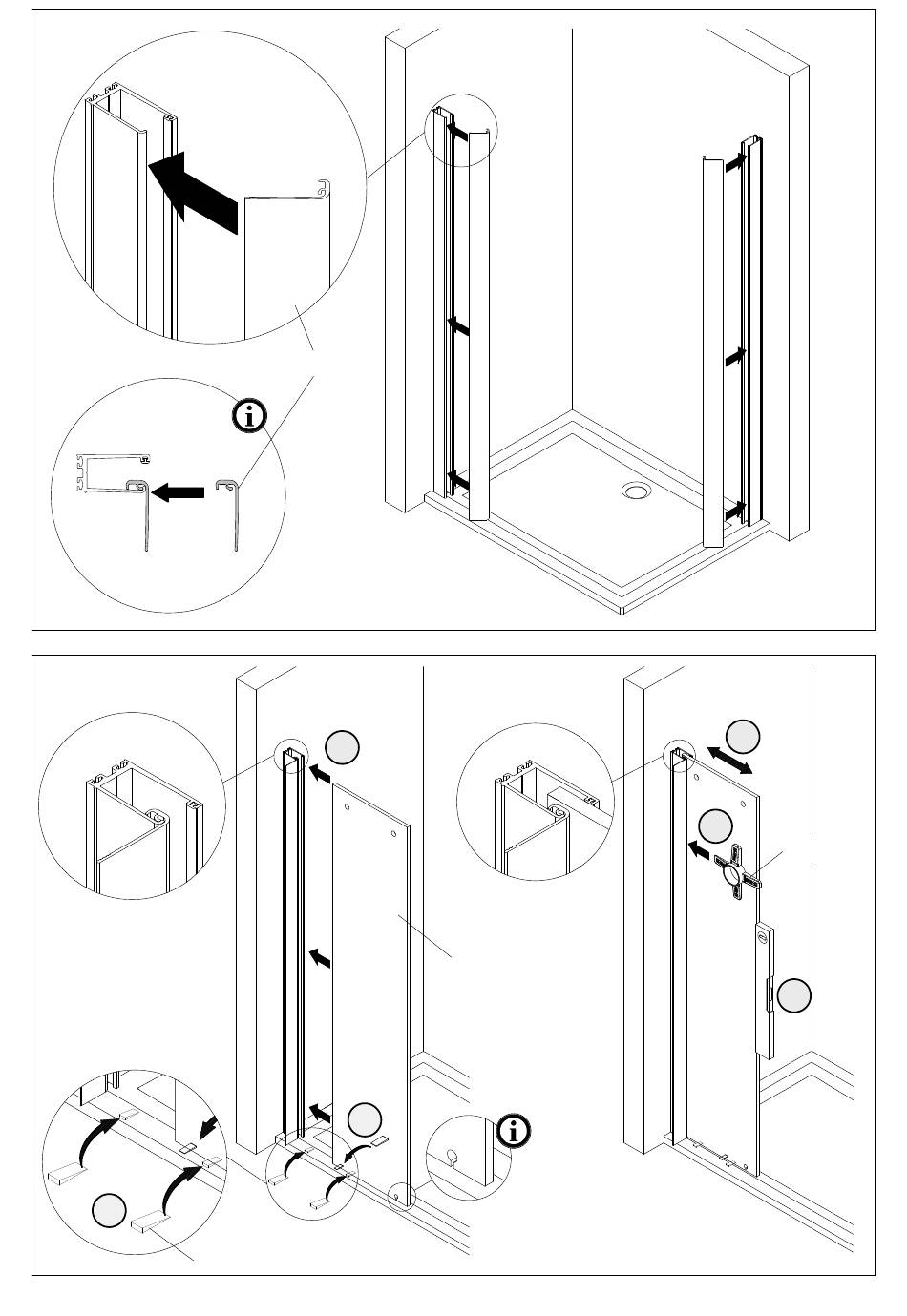 i

i