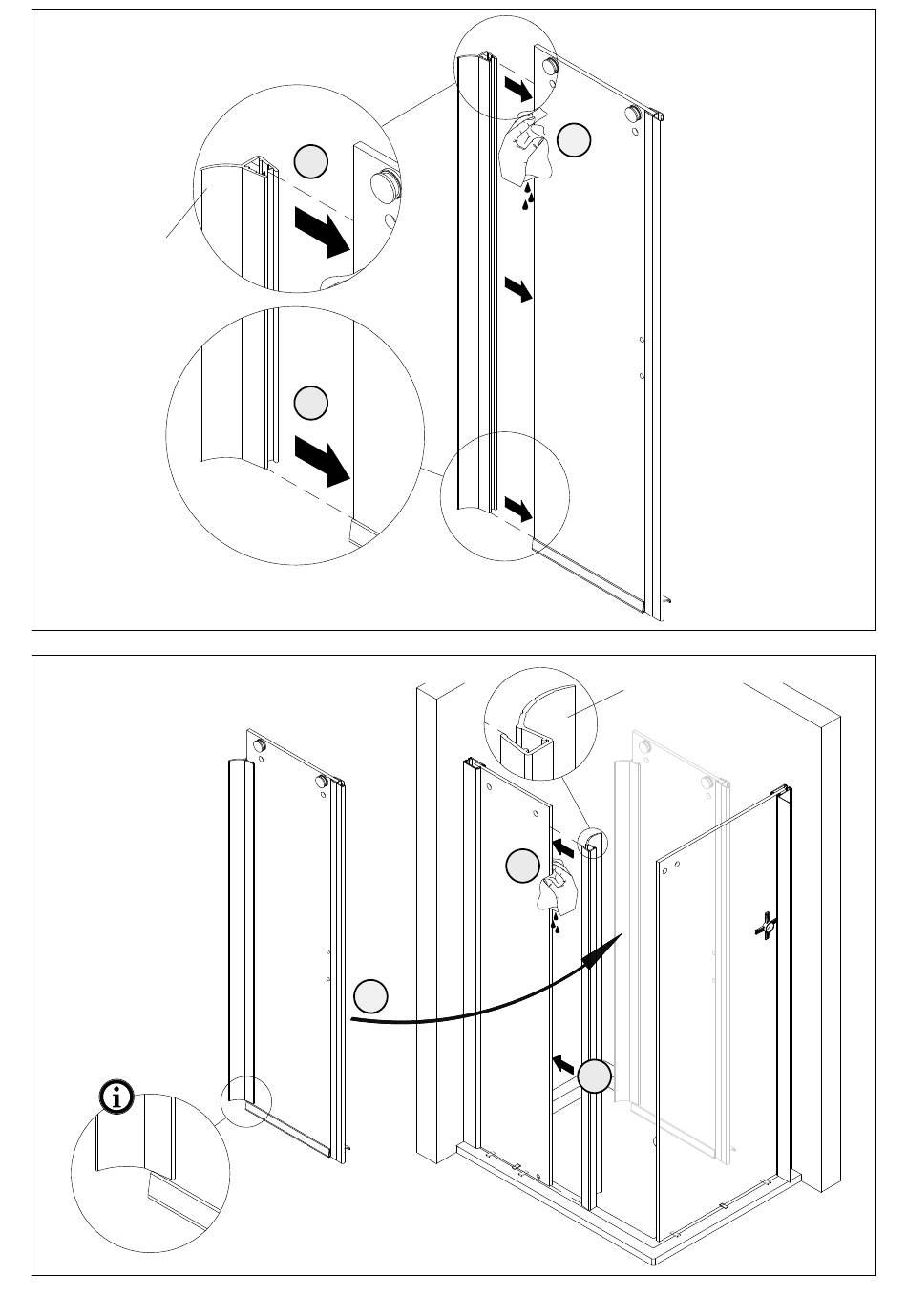 i