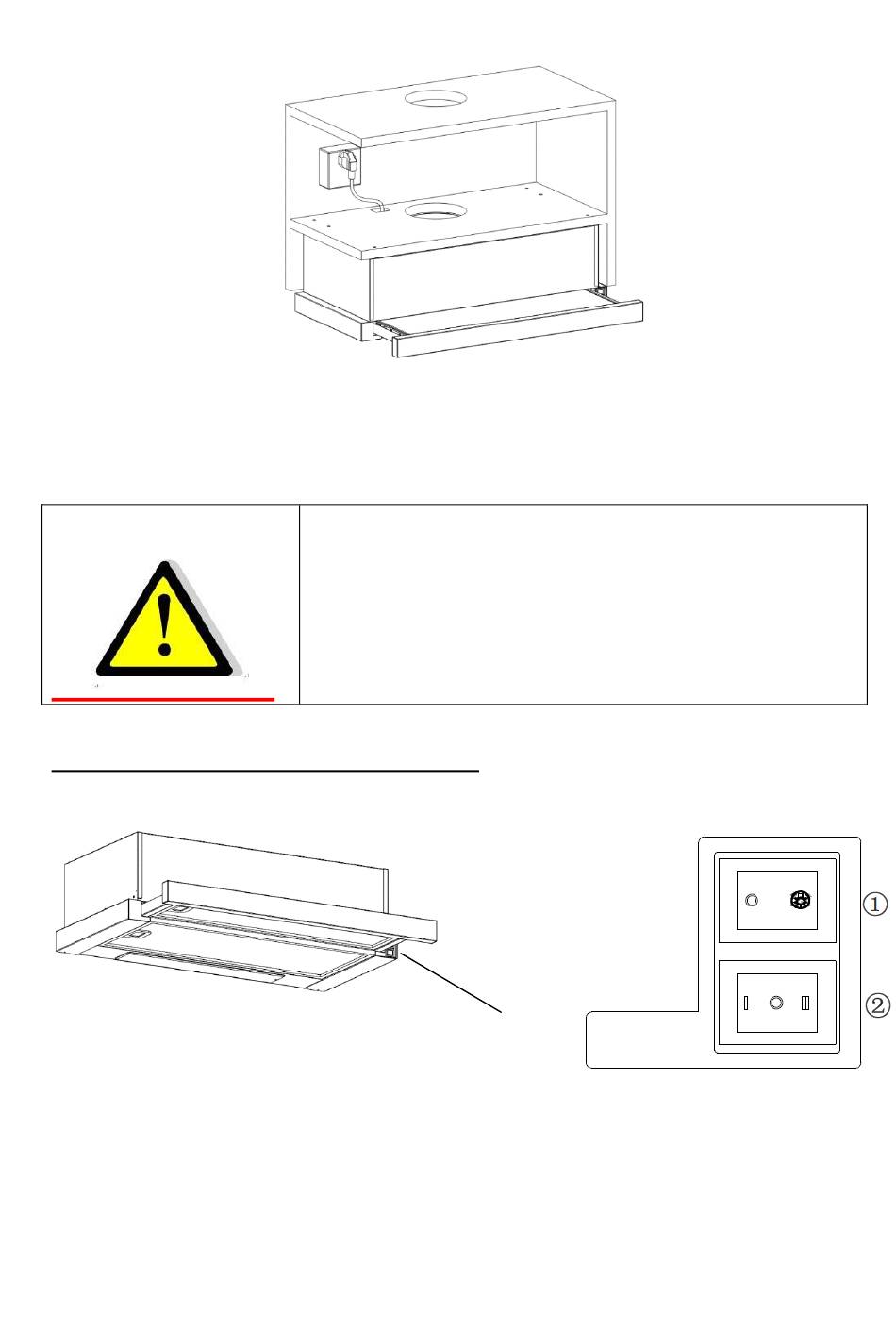 ①

②