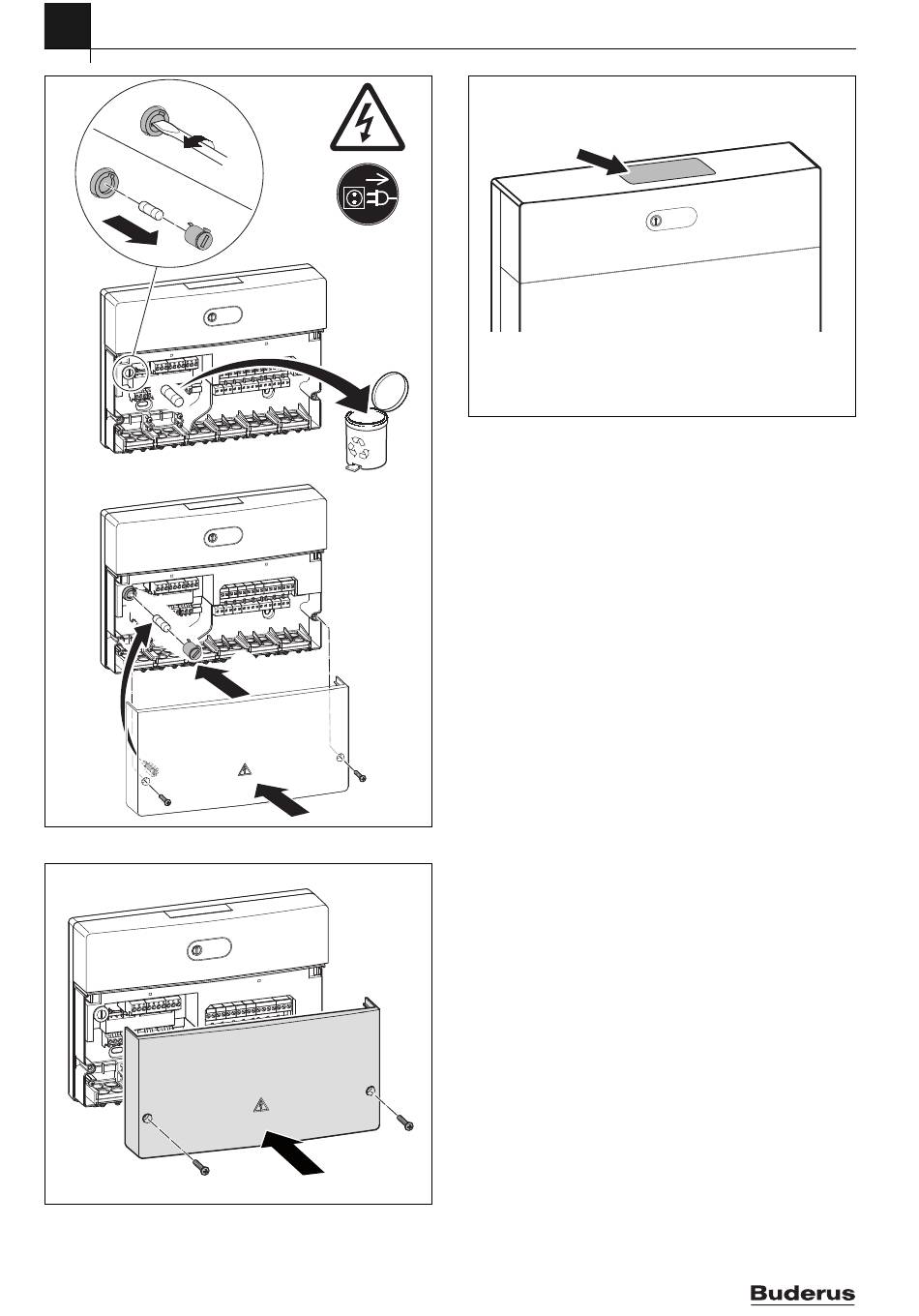 Buderus