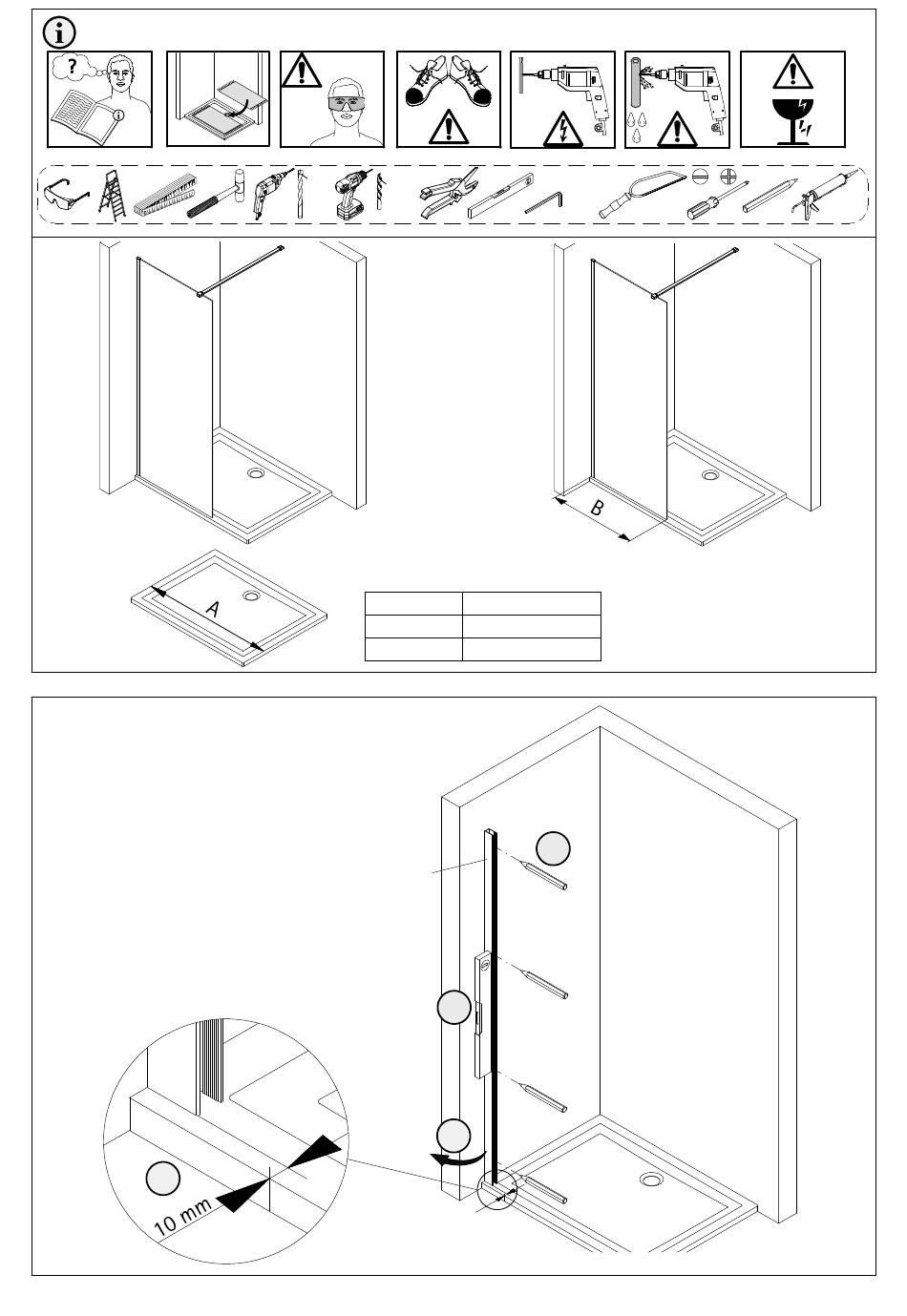 ?

B

A

10 mm