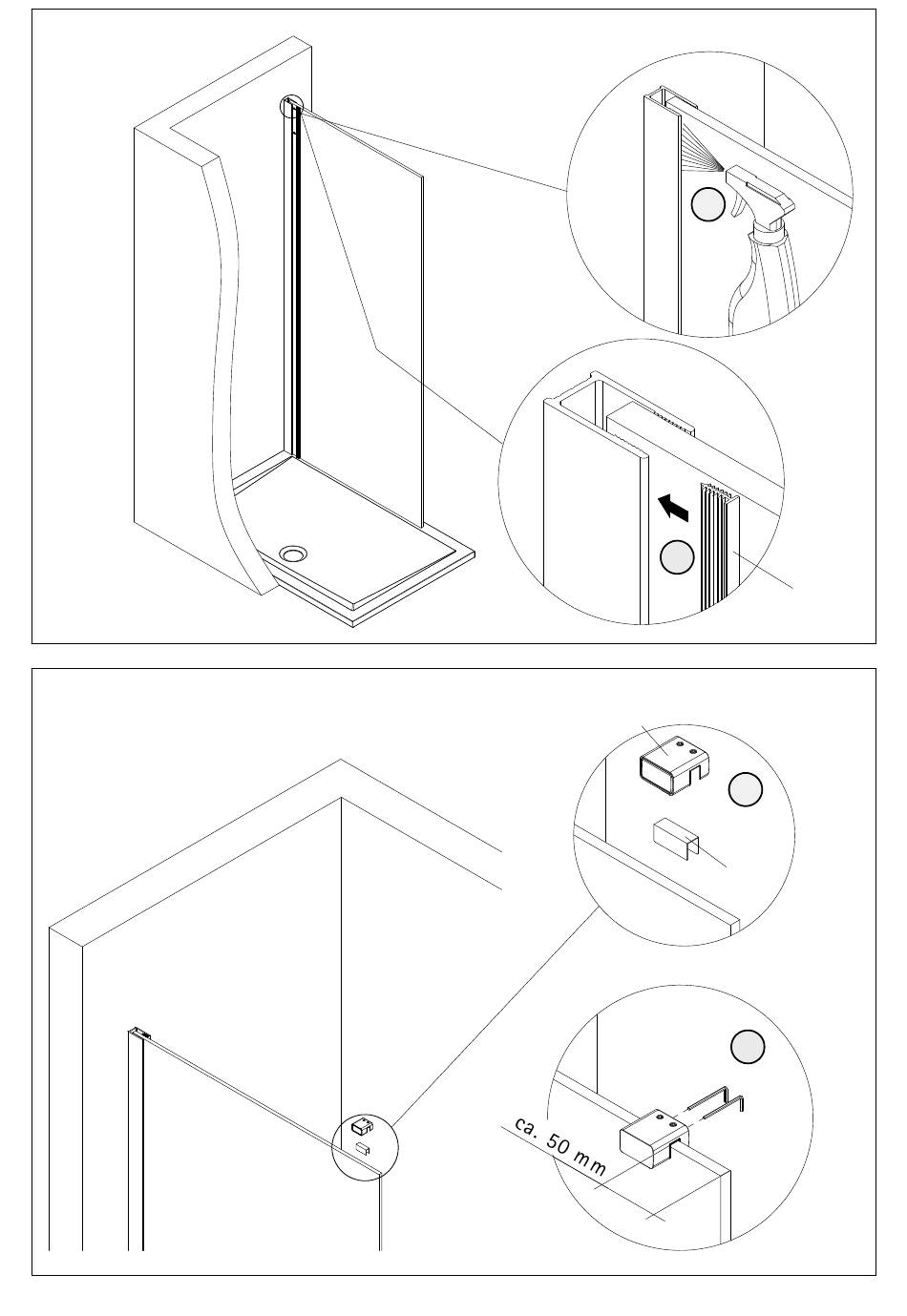 ca. 50 mm