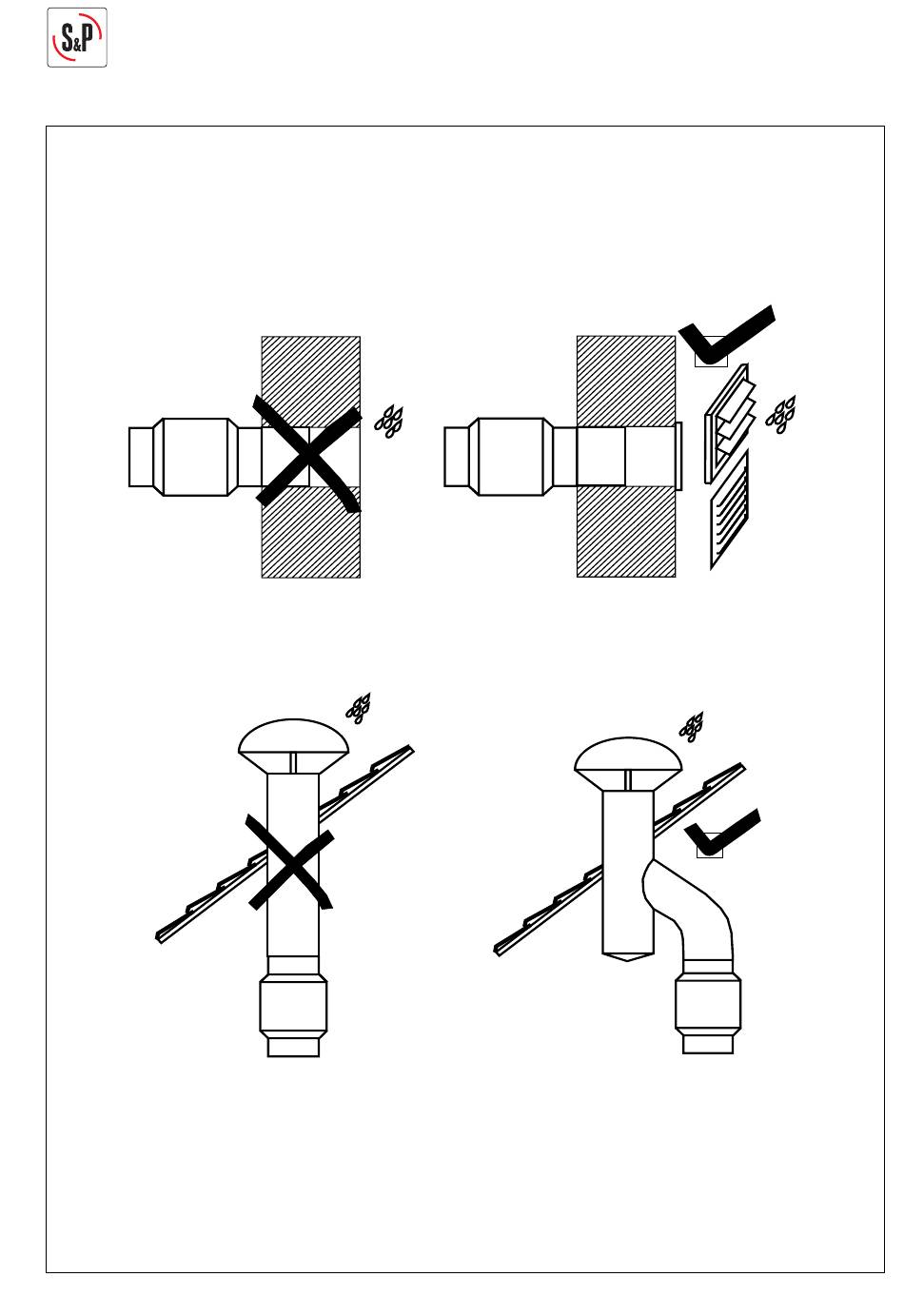 S&P