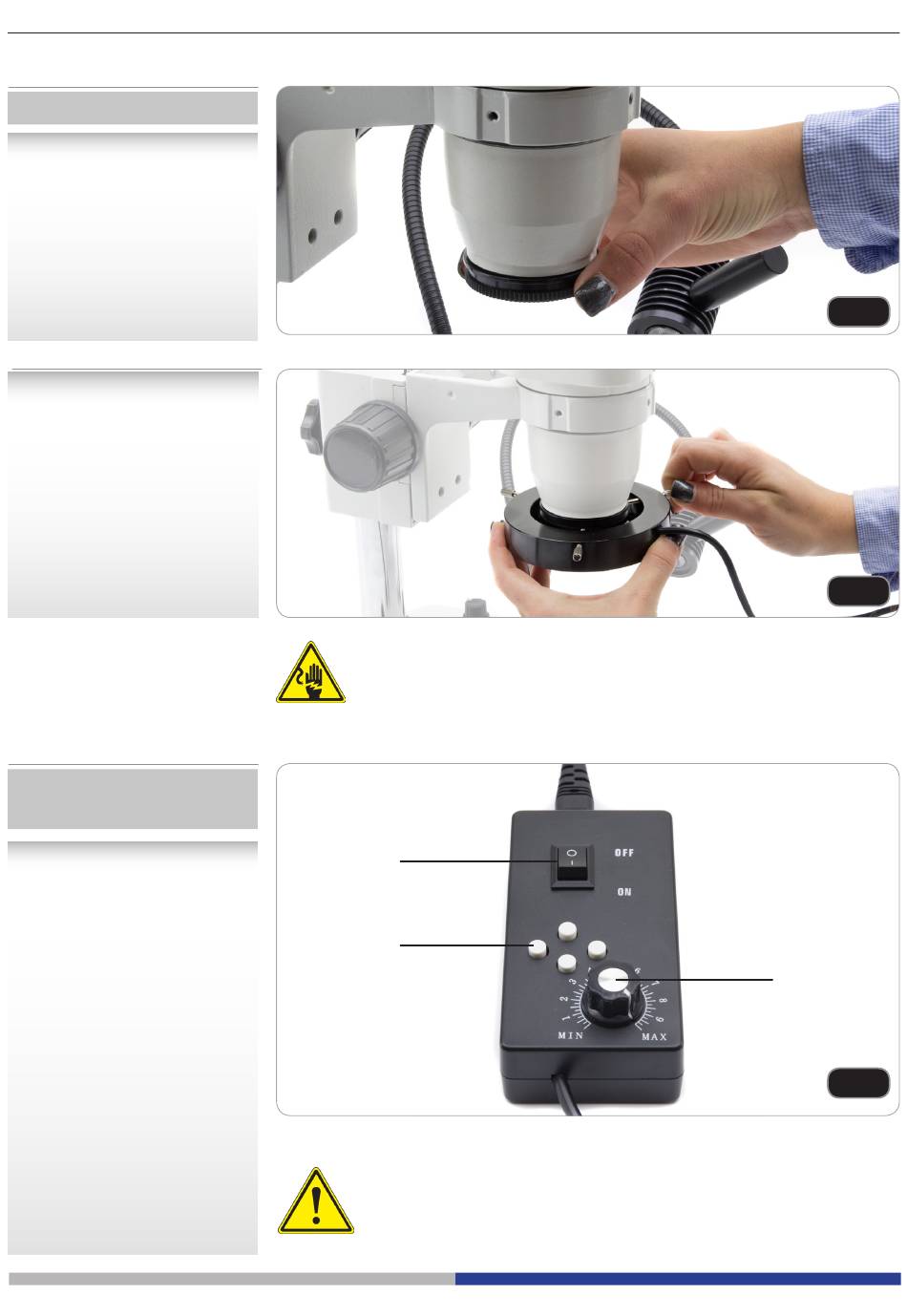 OFF

ON

1
2
3
4
5
6
7
8
9

MIN

MAX