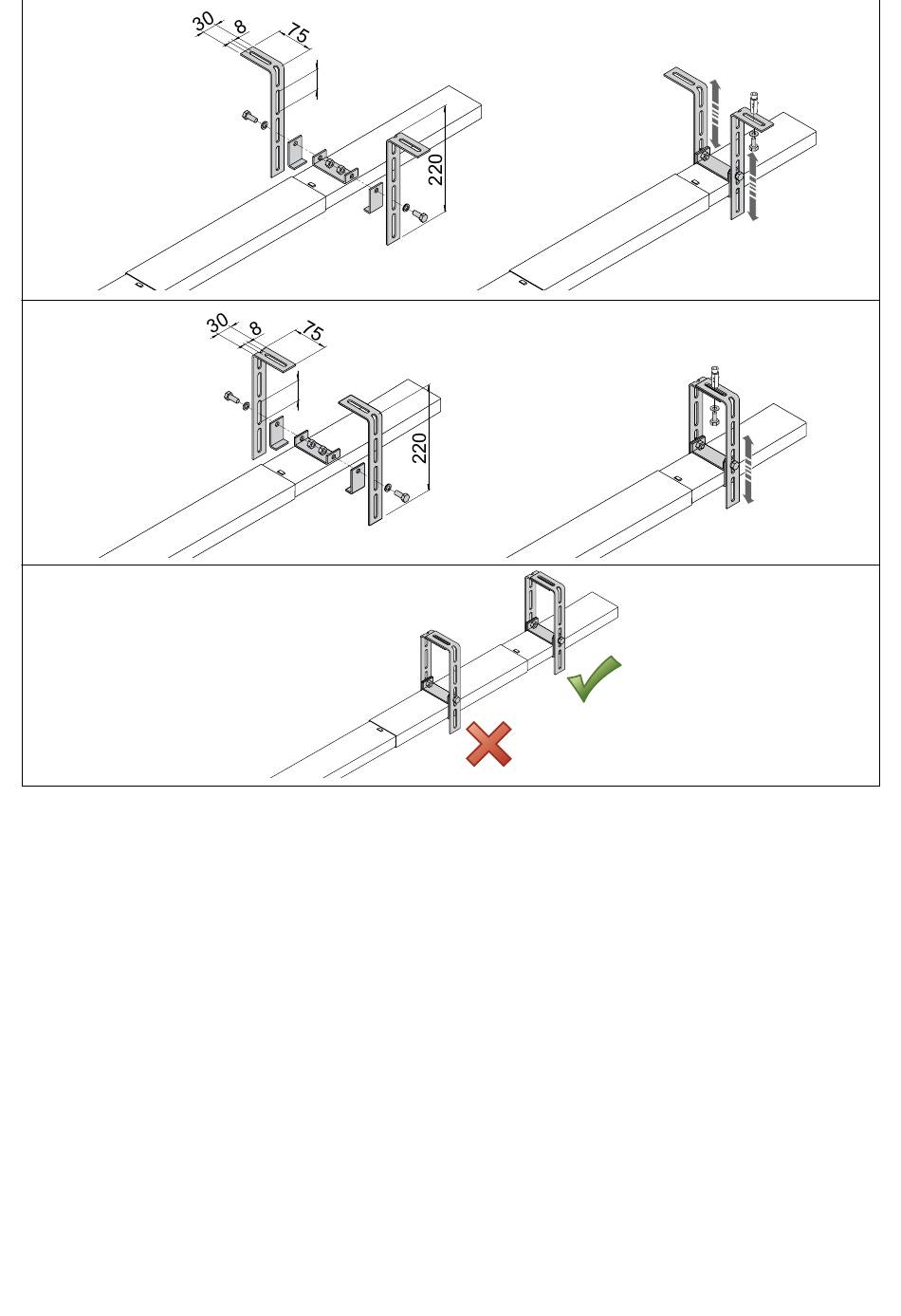 30
8
75
220

30
8
75
220