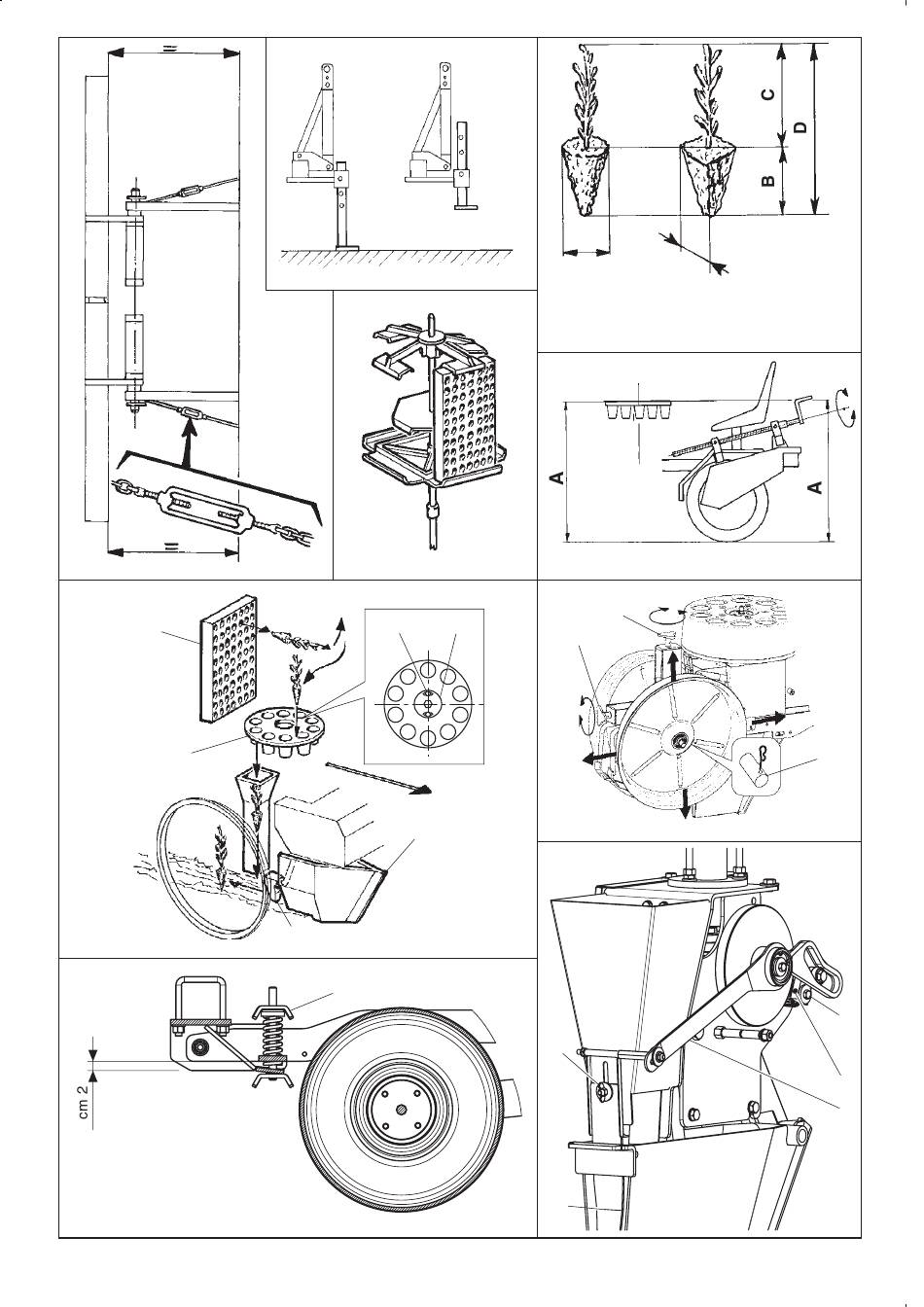 =
=
C
D
B
A
A
cm 2