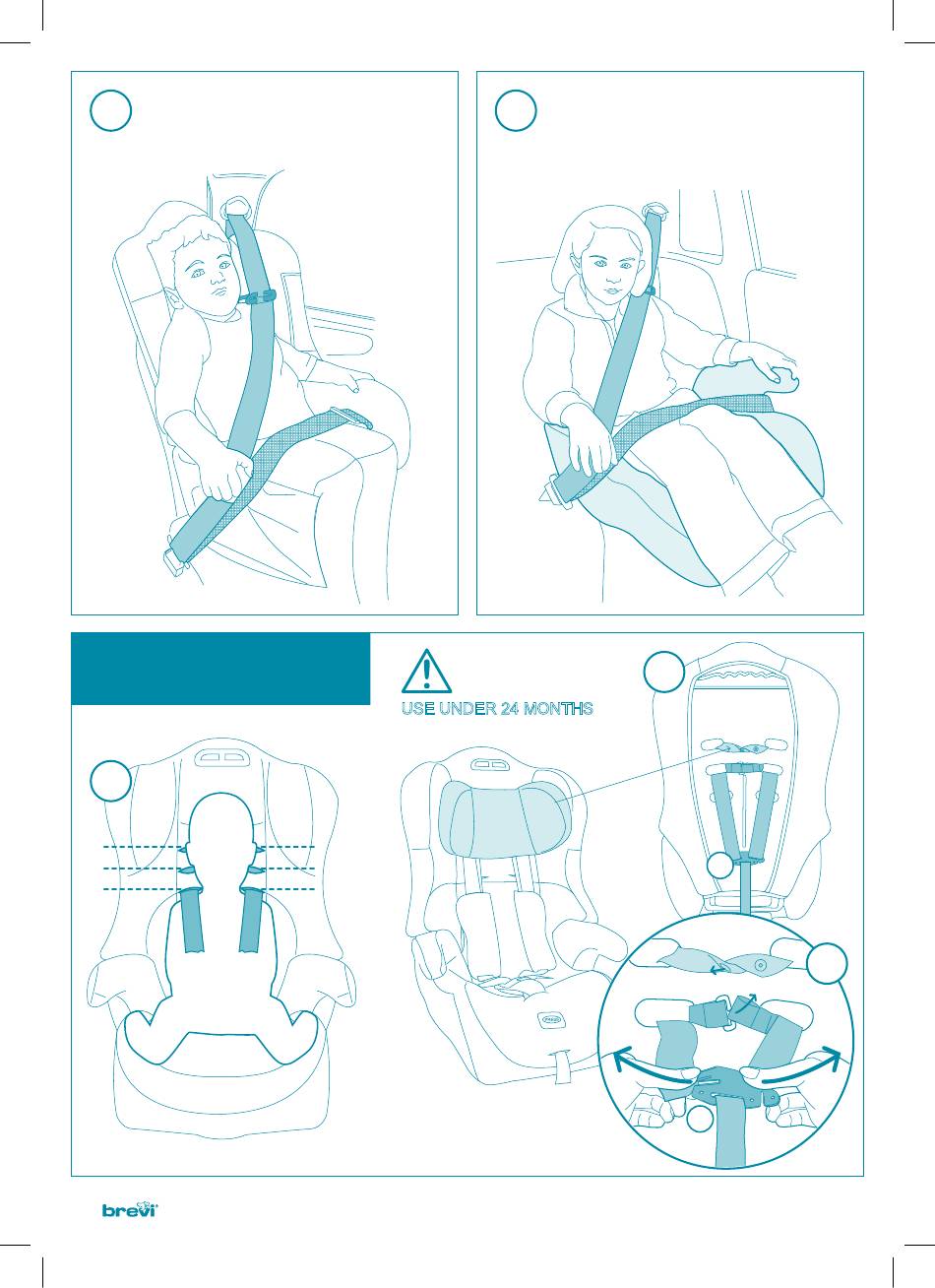 USE UNDER 24 MONTHS

brevi