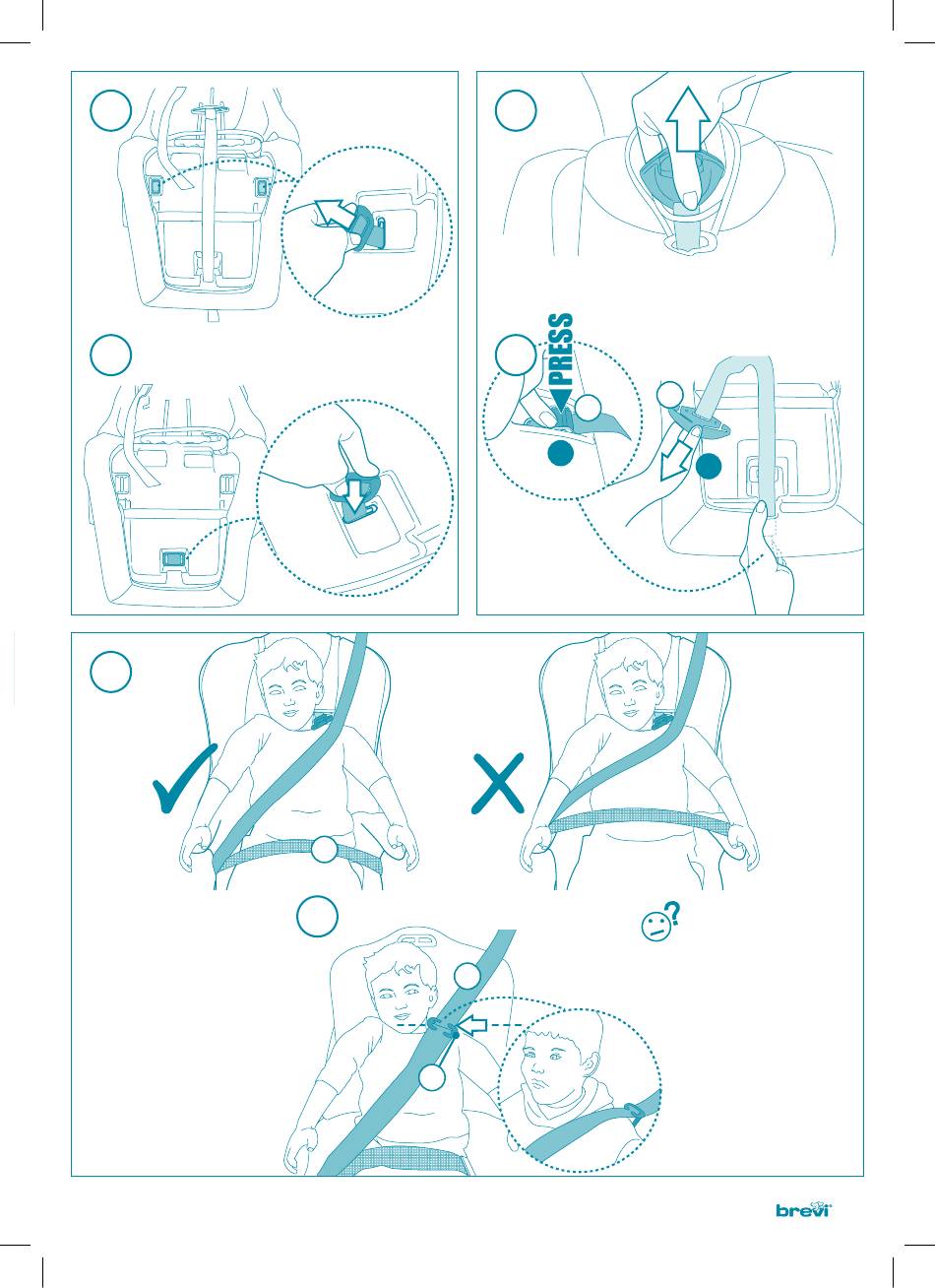 PRESS

?

brevi