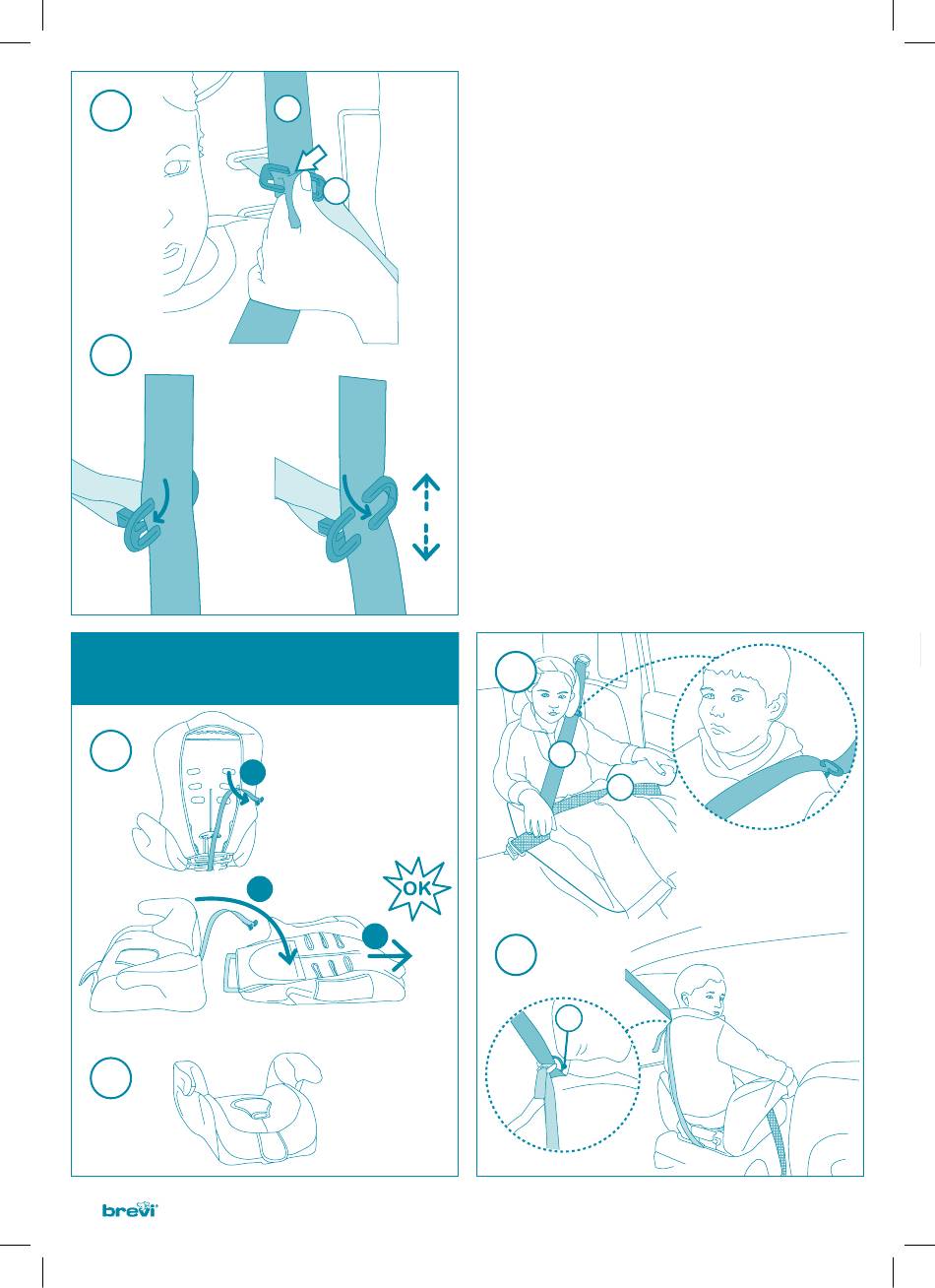 OK

brevi