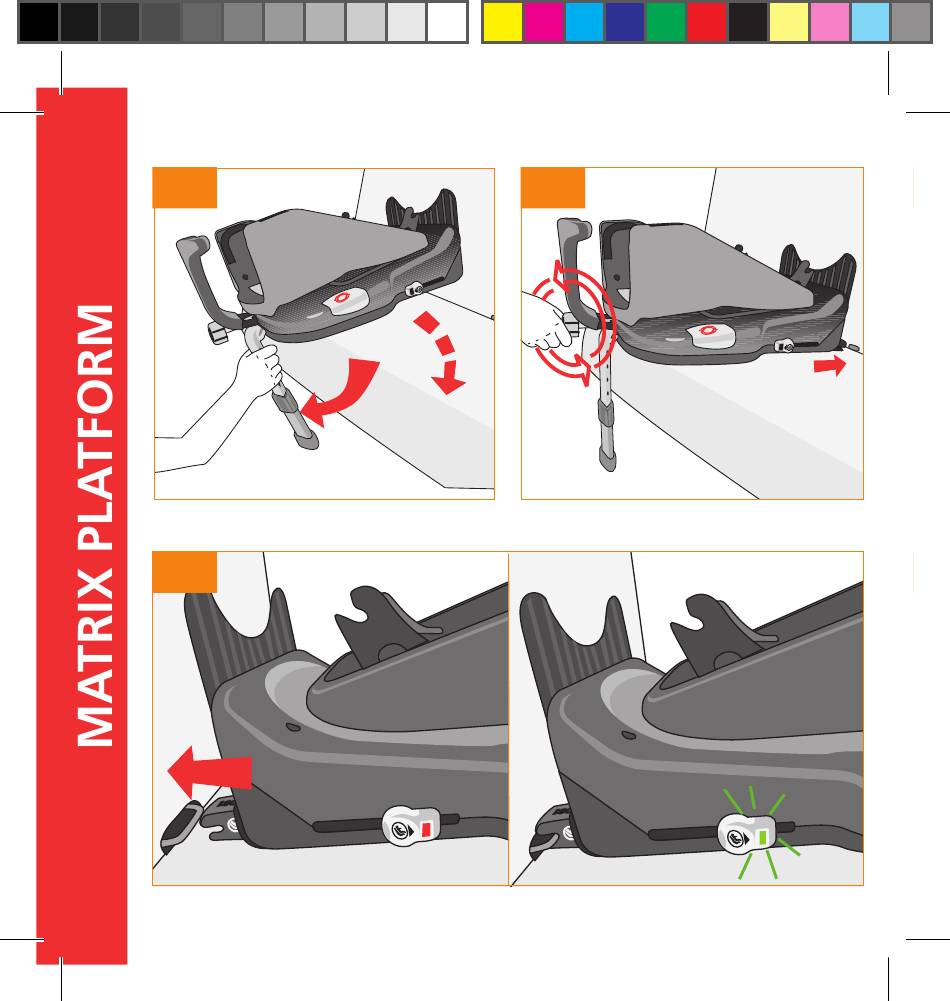 MATRIX PLATFORM