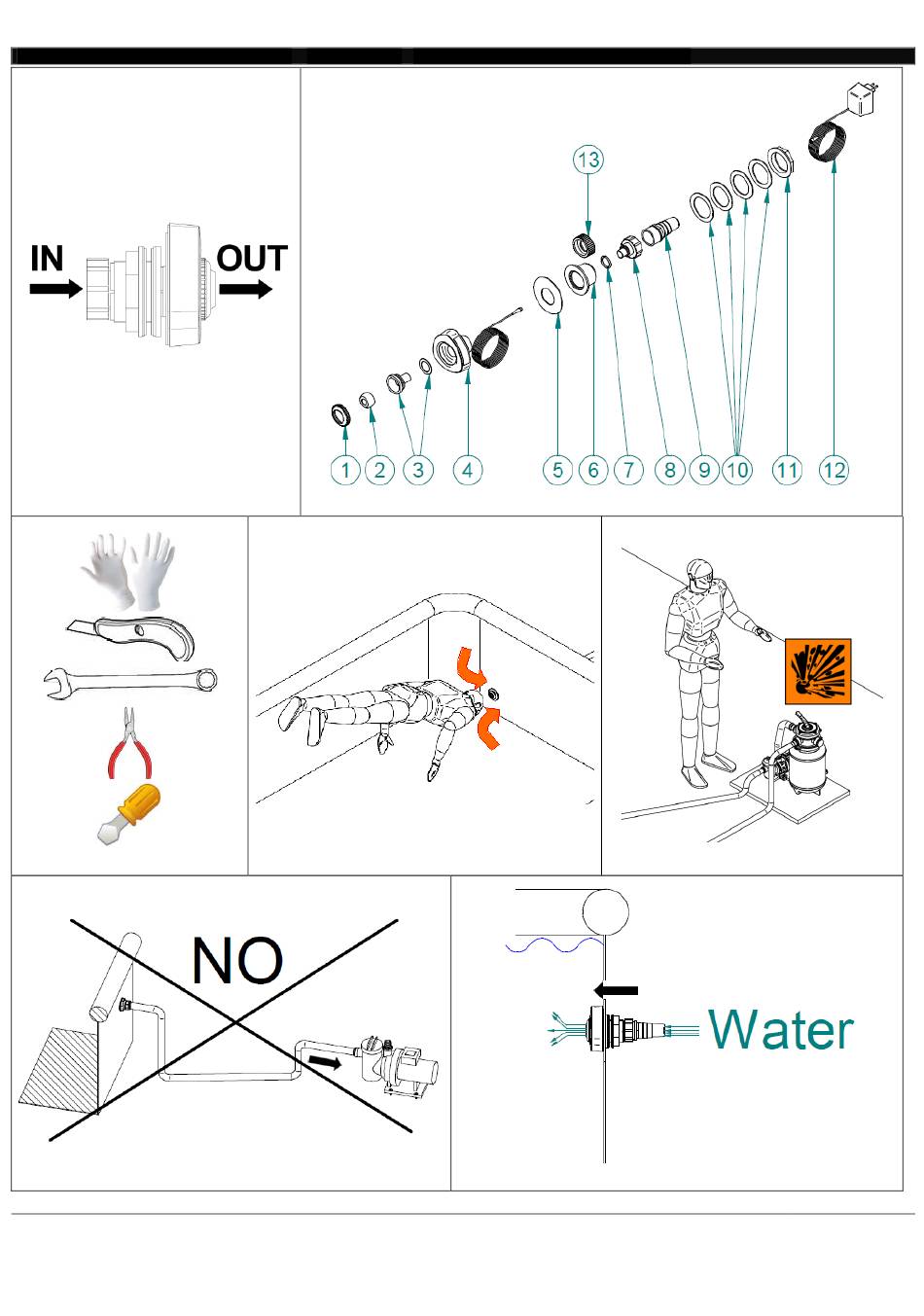 IN

OUT

13

1 2 3 4 5 6 7 8 9 10 11 12

NO

Water