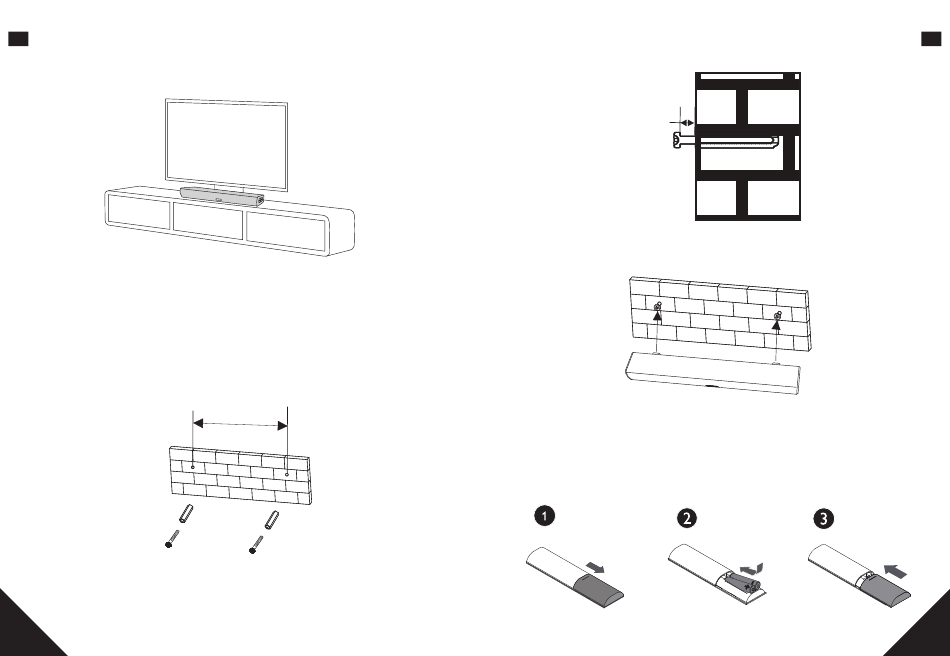 1

2

3