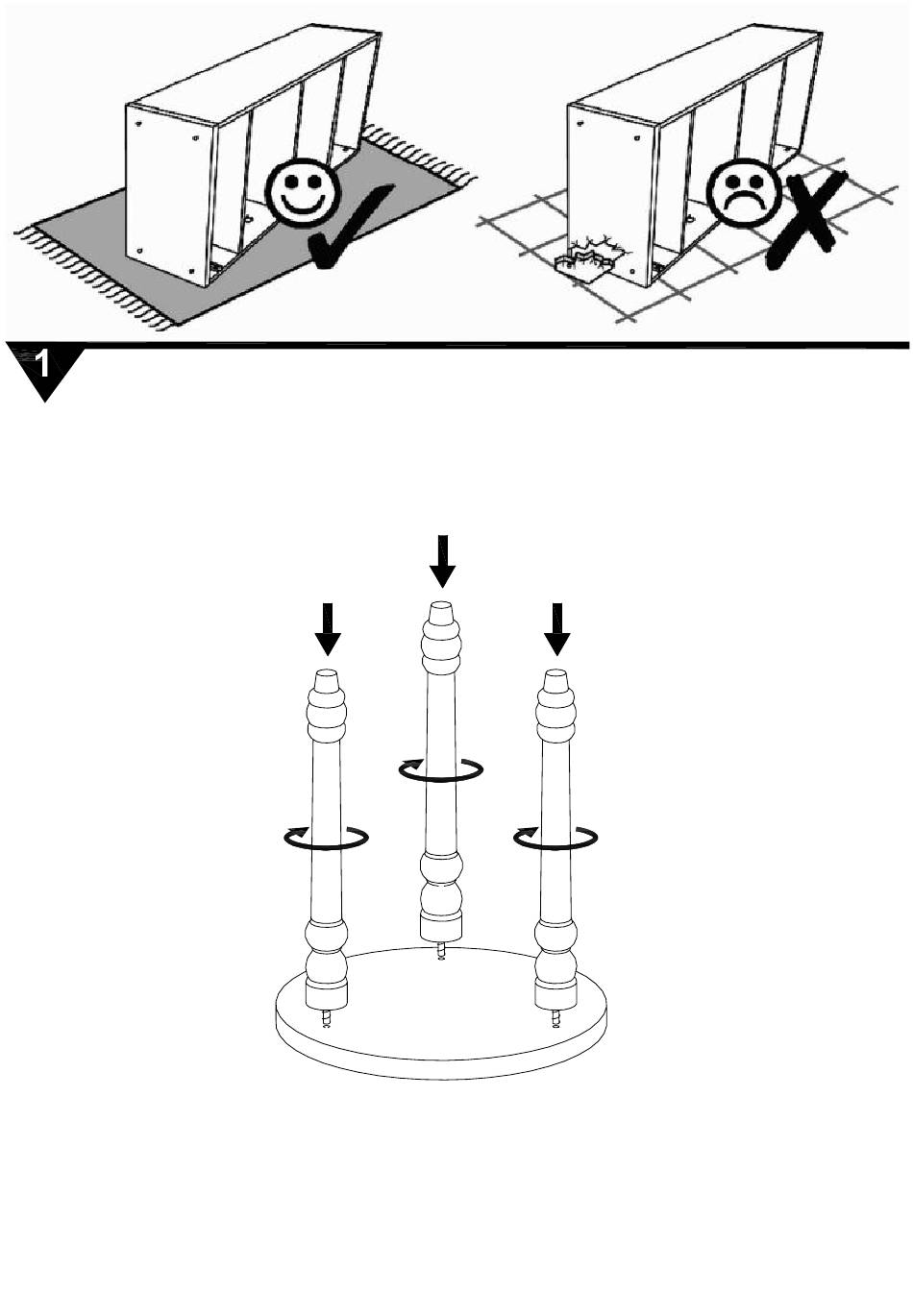 1