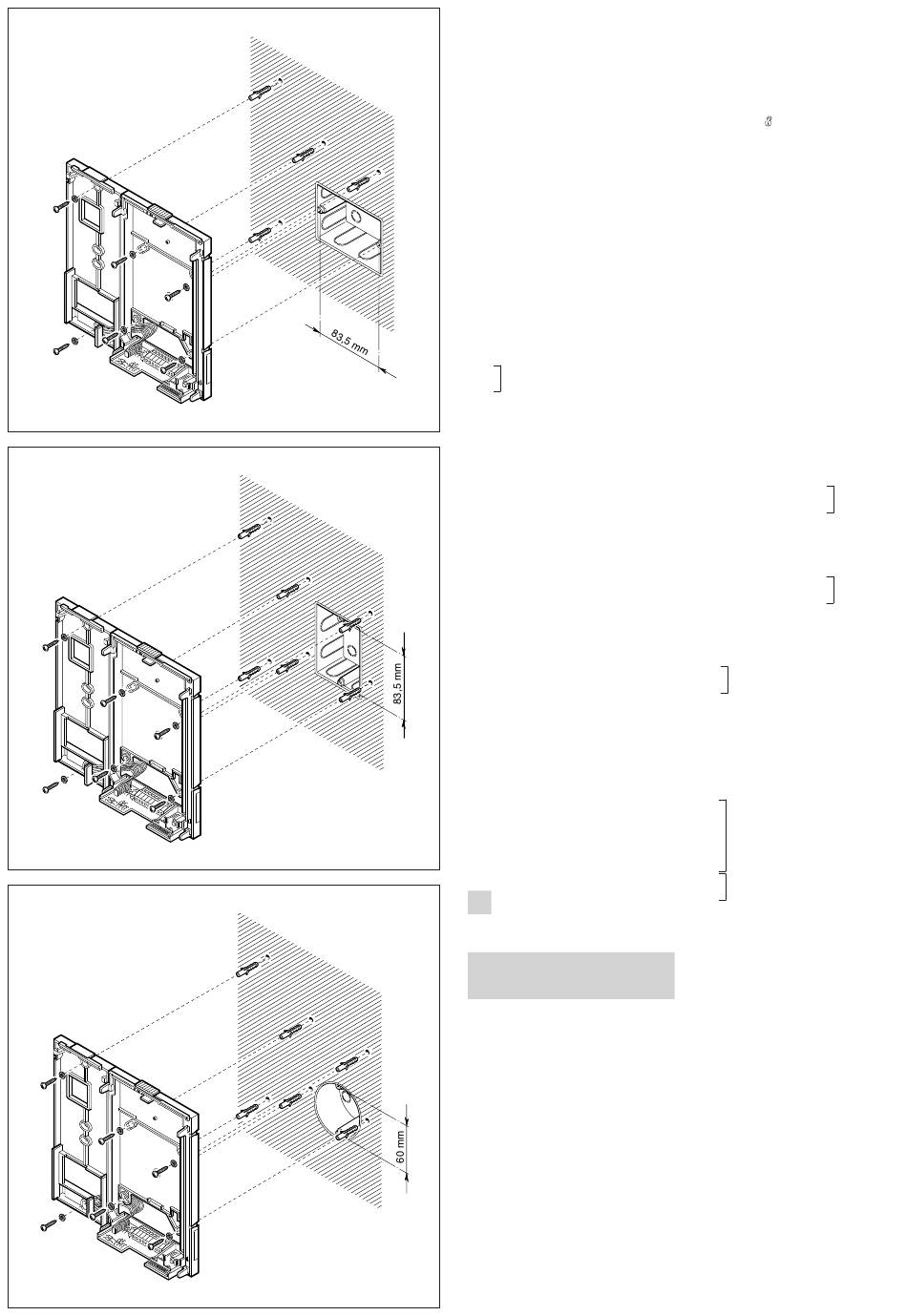 83,5 mm

83,5 mm

60 mm