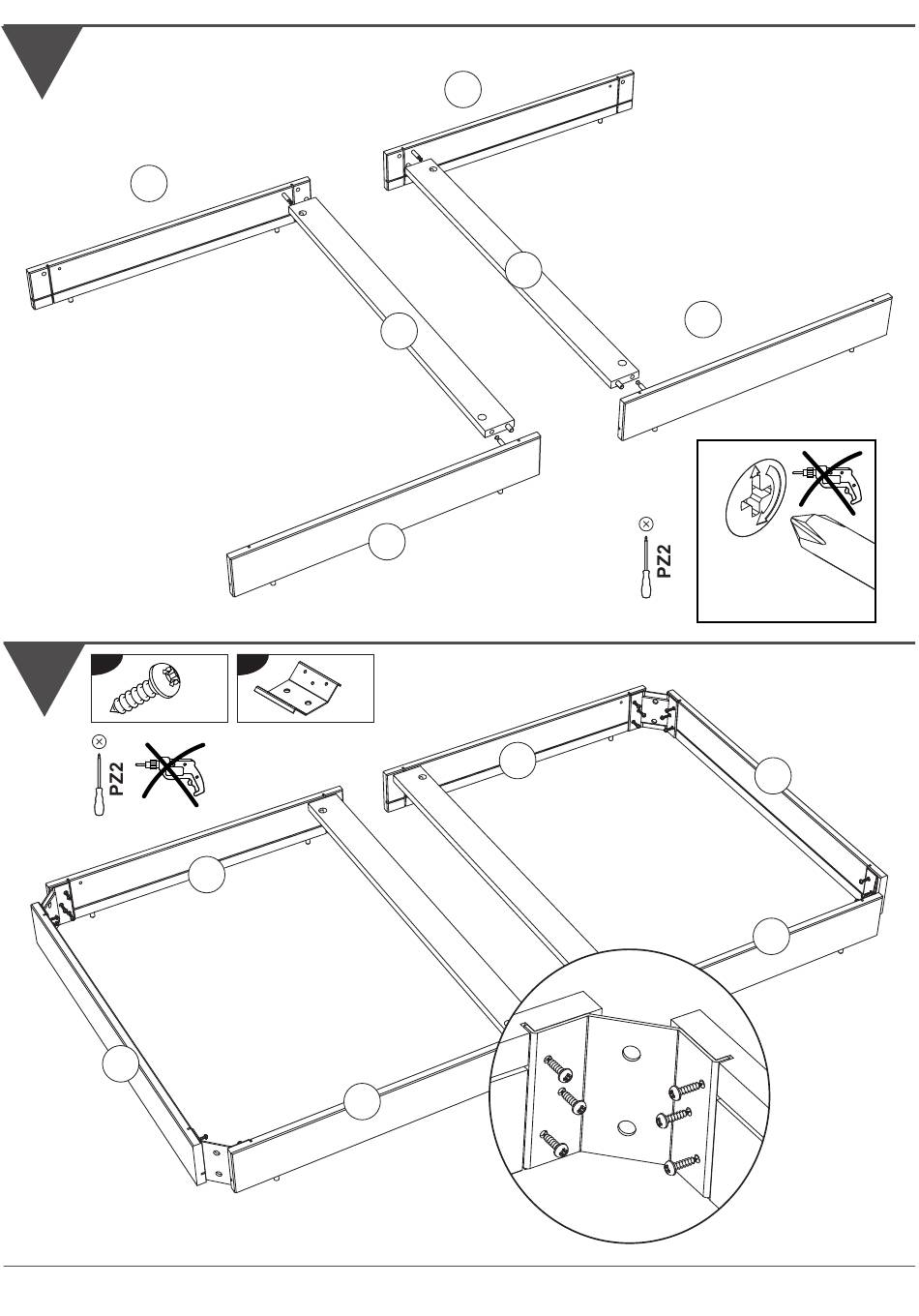 PZ2

PZ2