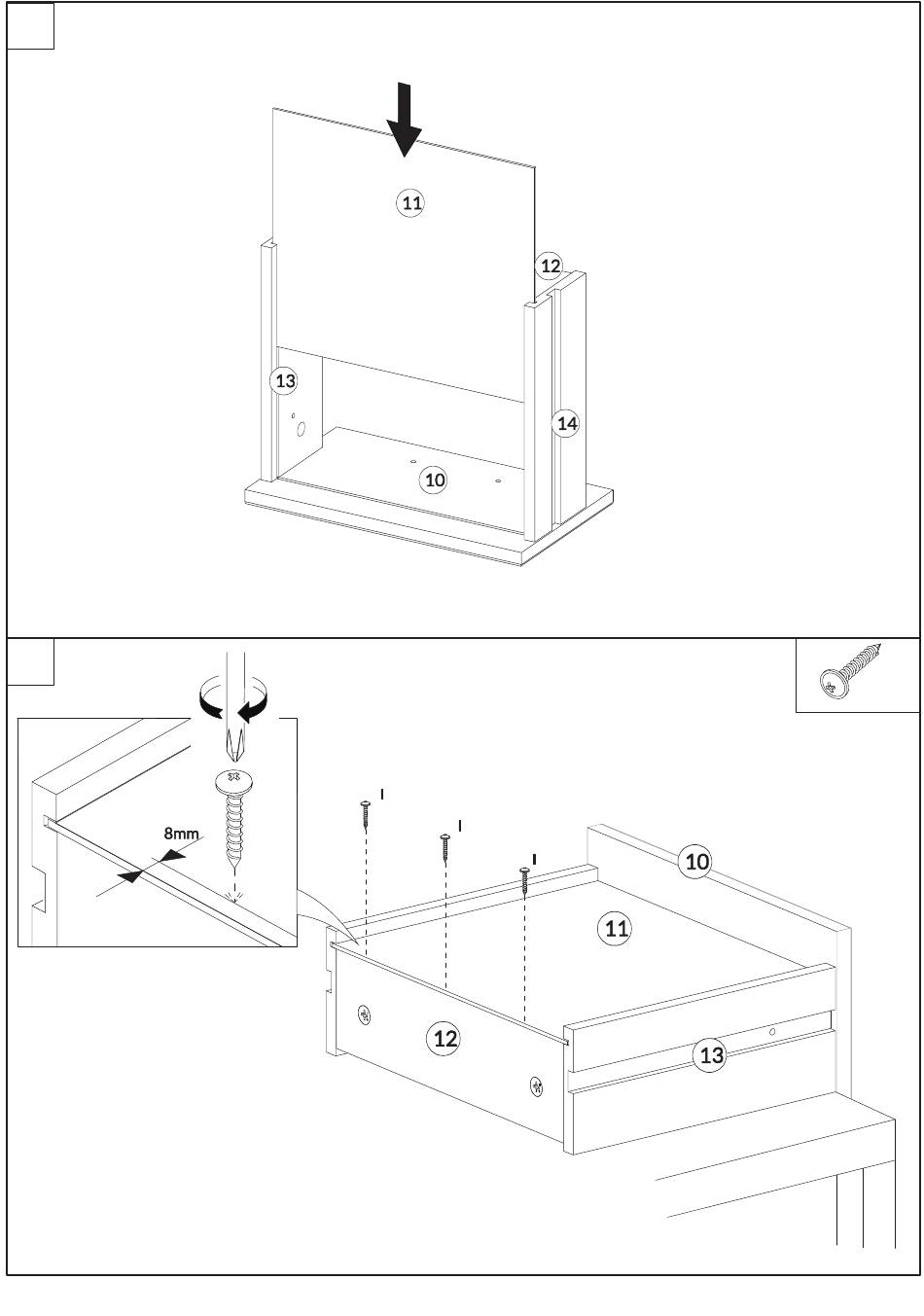 11
12
13
14
10

8mm
I
I
I
10
11
12
13