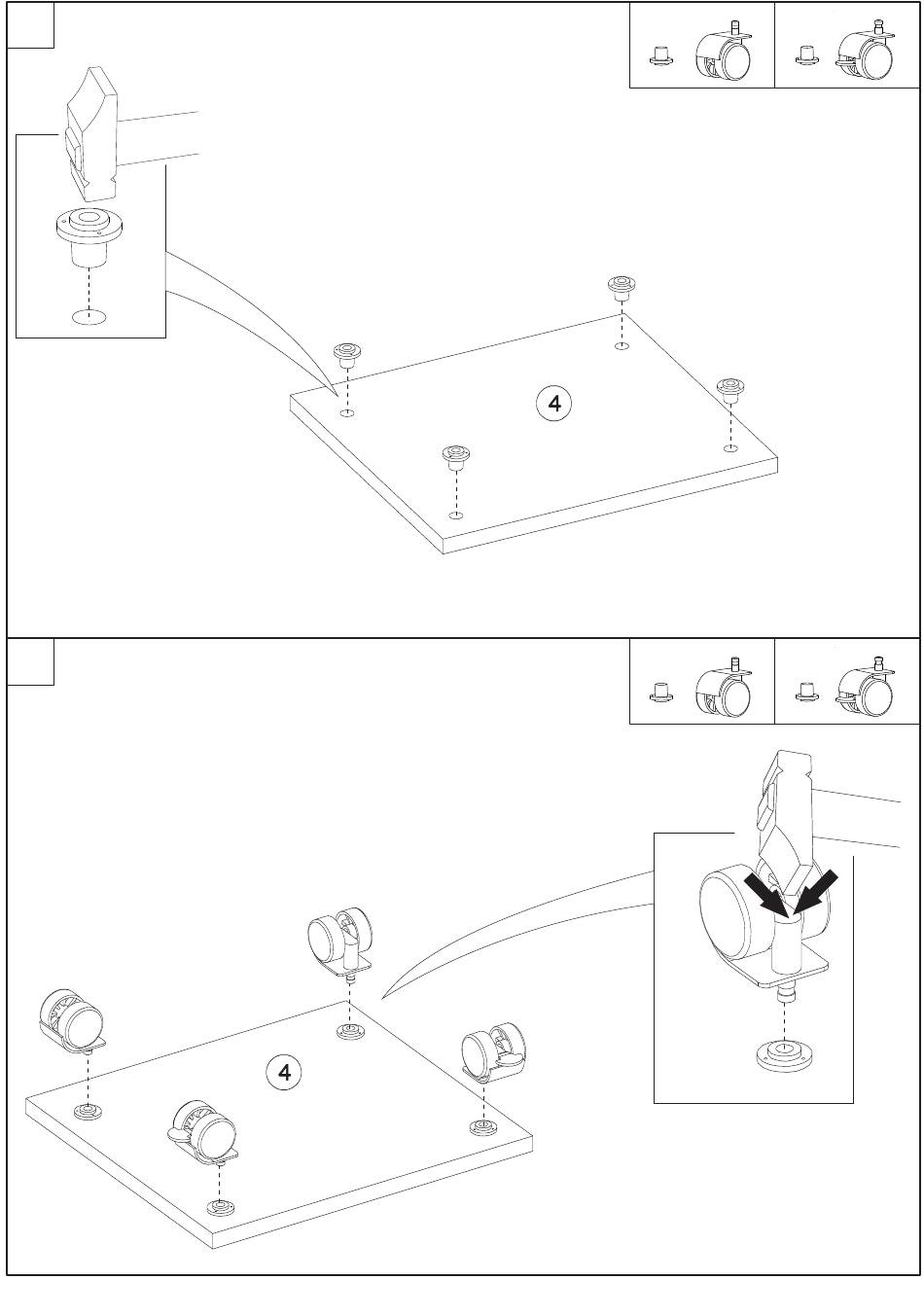 4

4