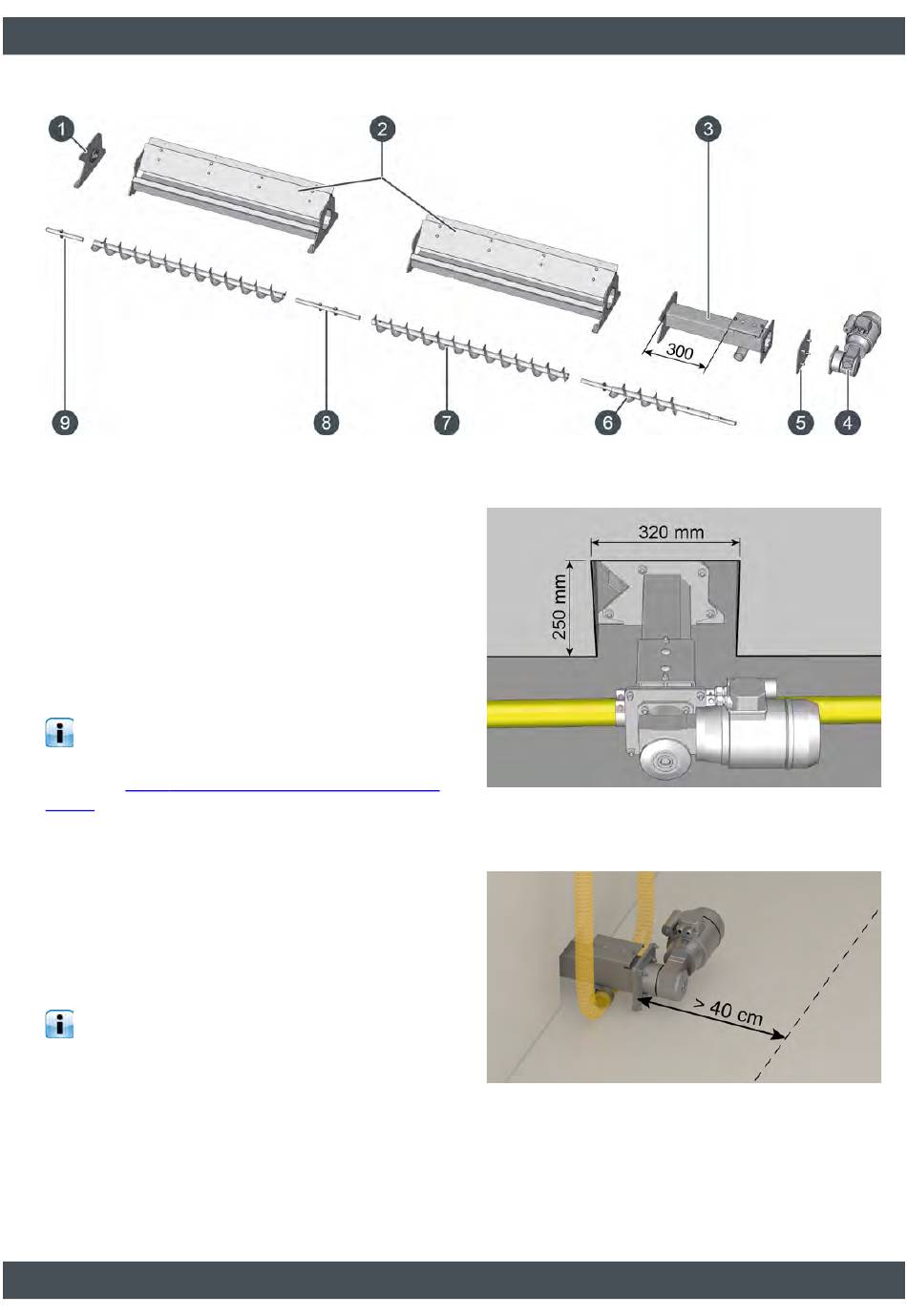 1
2
3
300
9
8
7
6
5
4

320 mm
250 mm

> 40 cm