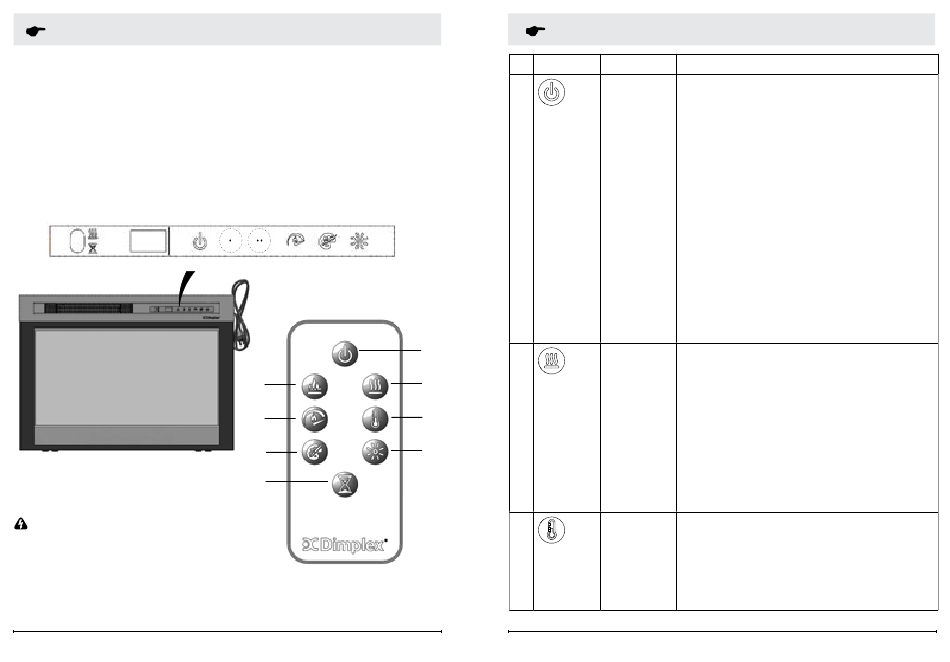 Dimplex