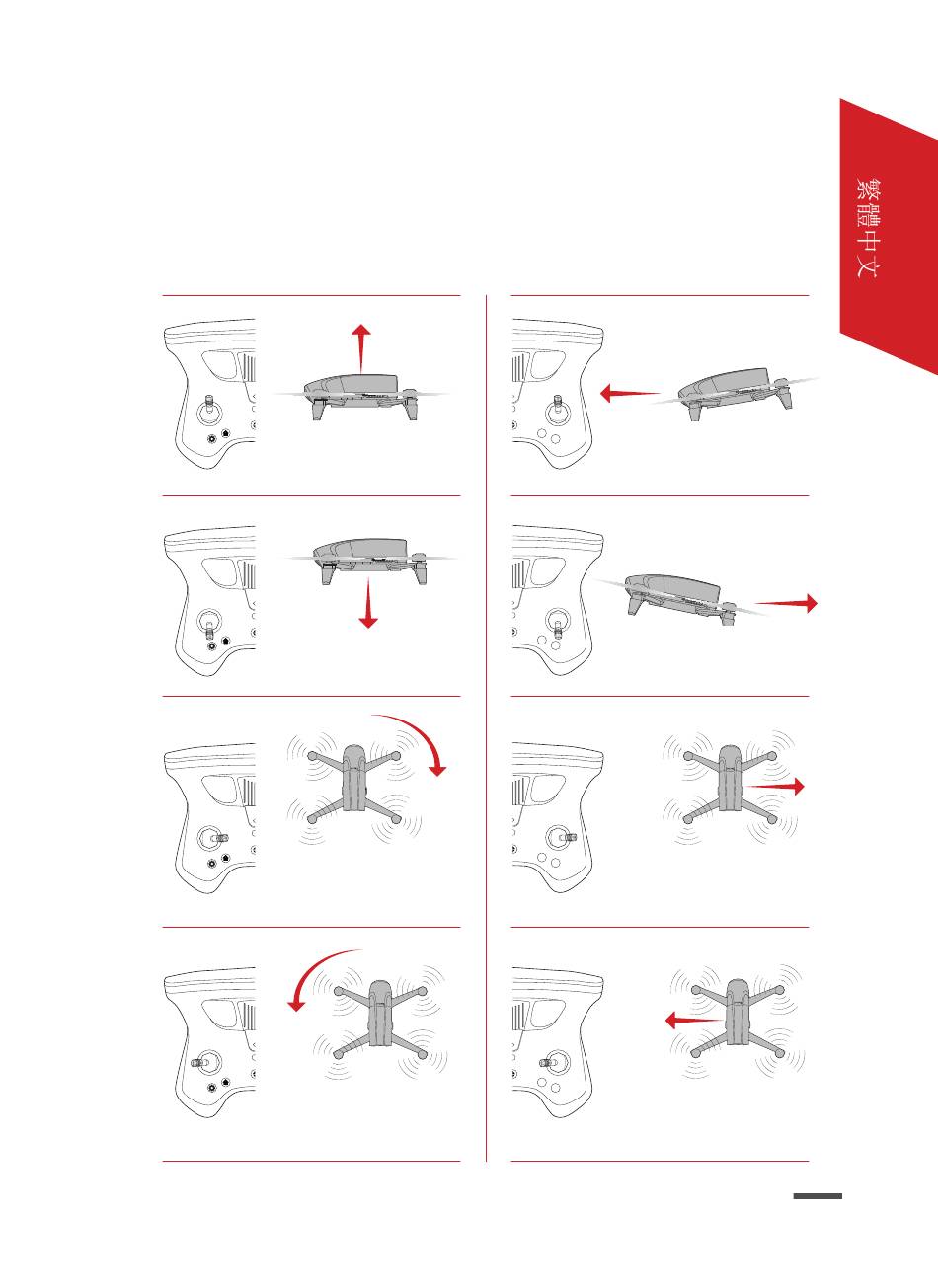 繁體中文