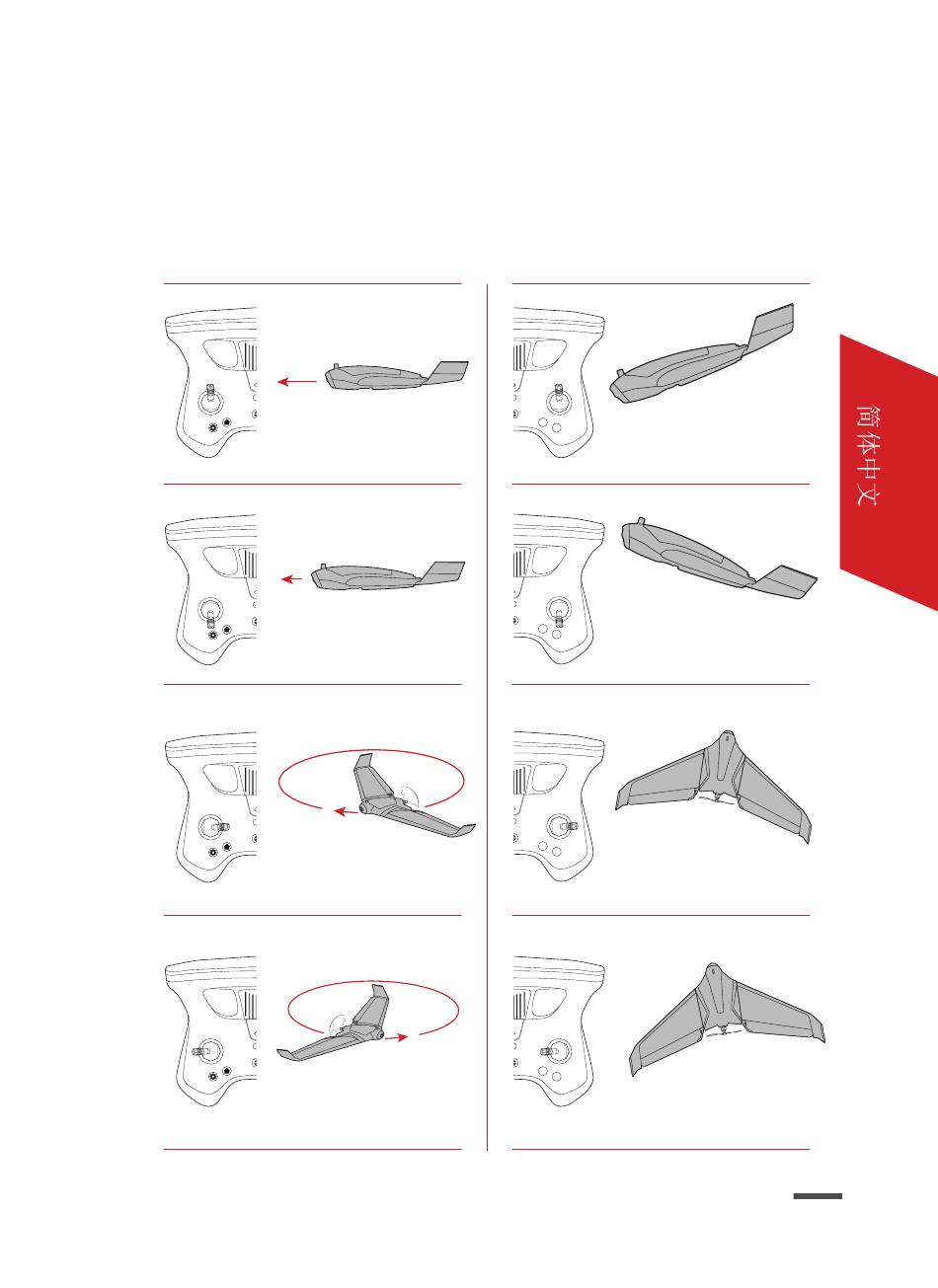 简体中文