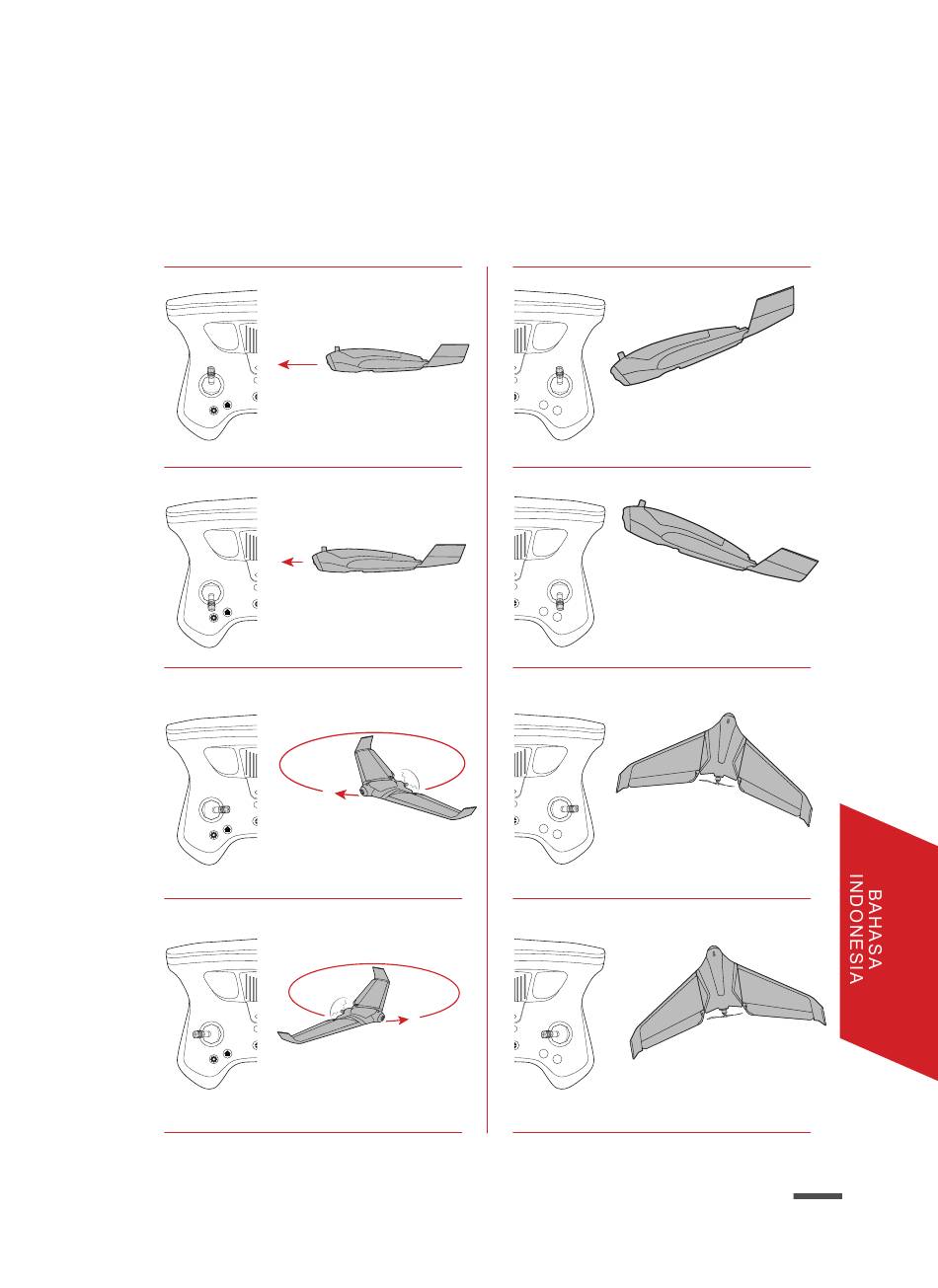 BAHASA INDONESIA