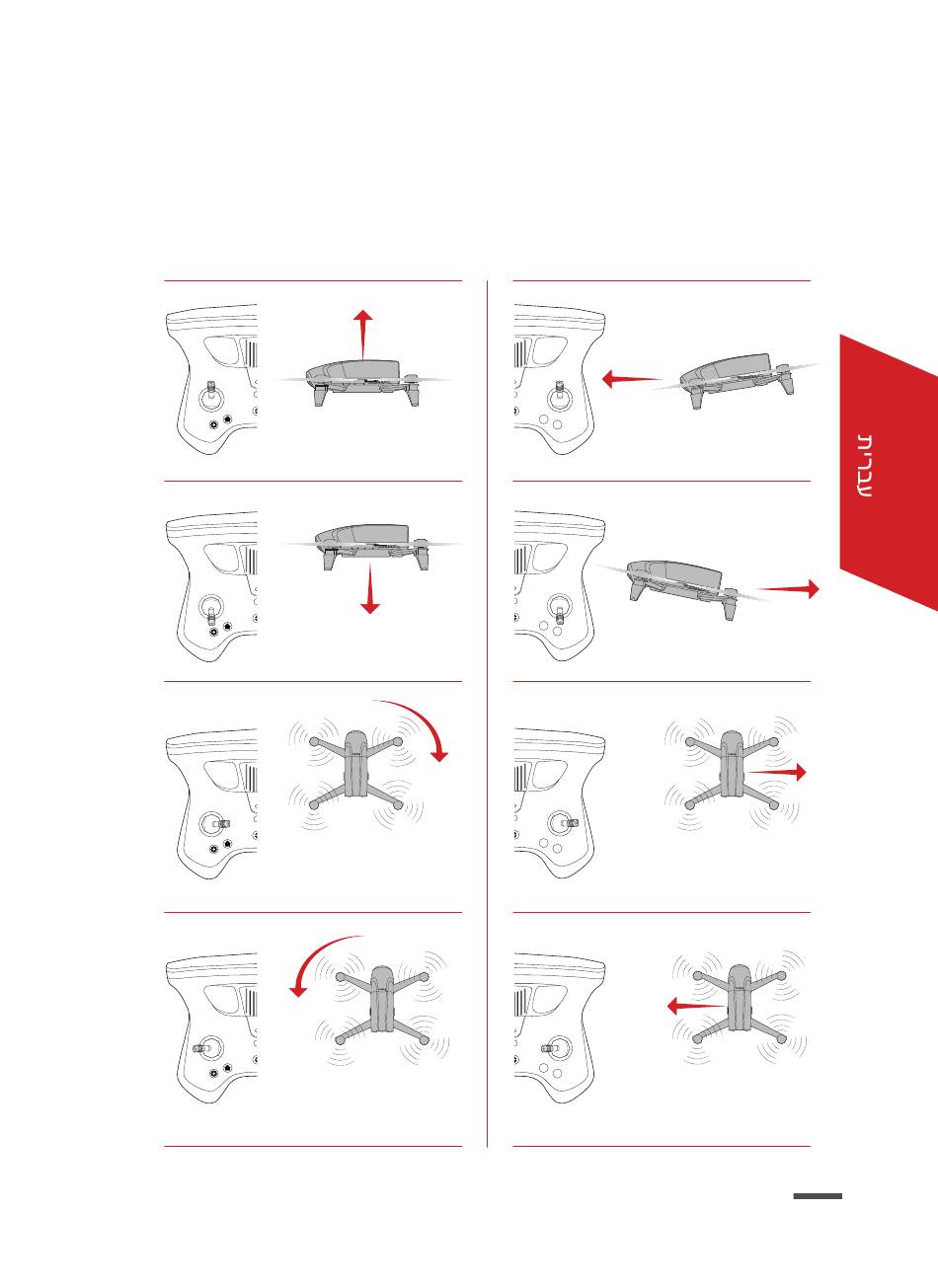 עברית