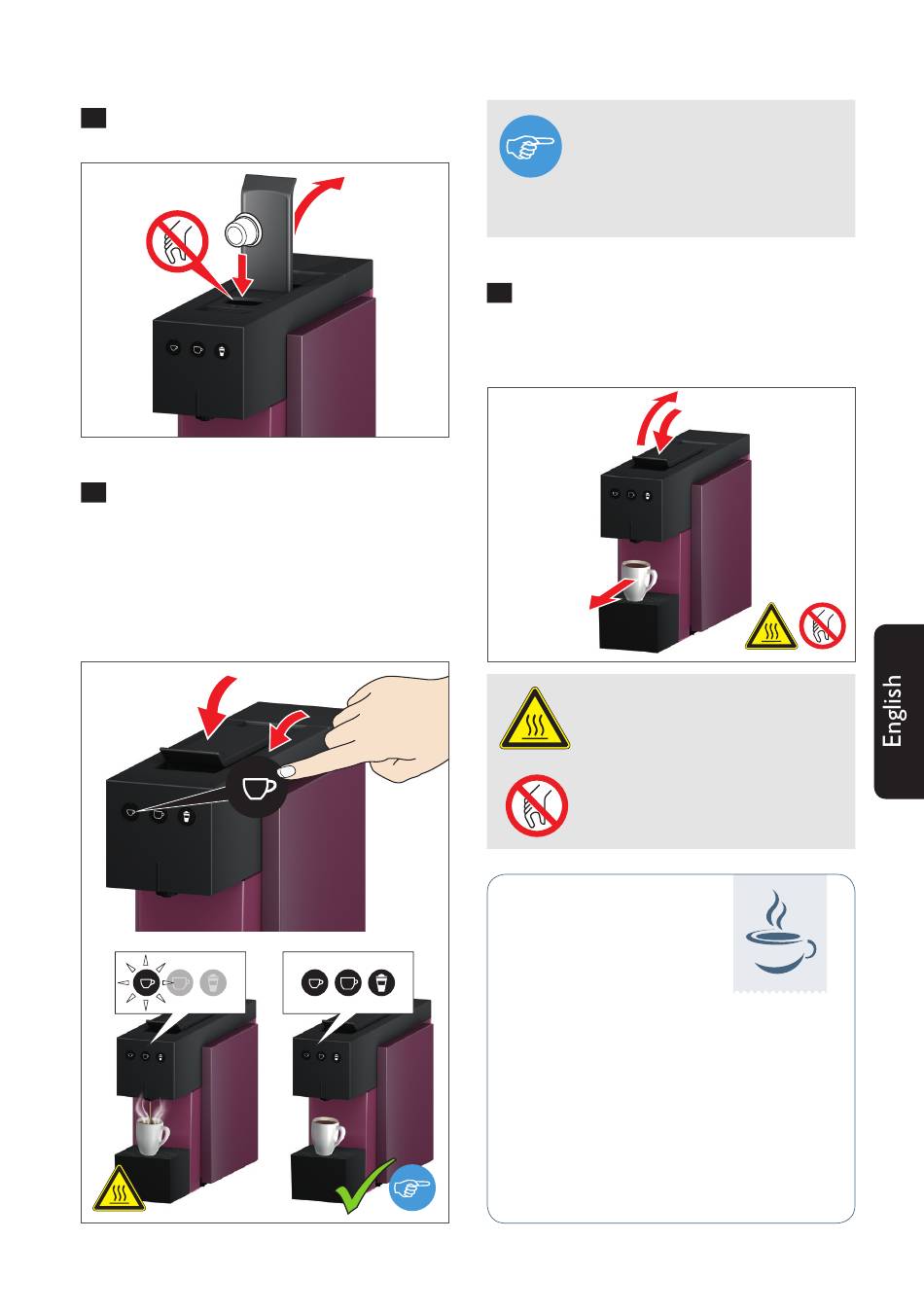 English